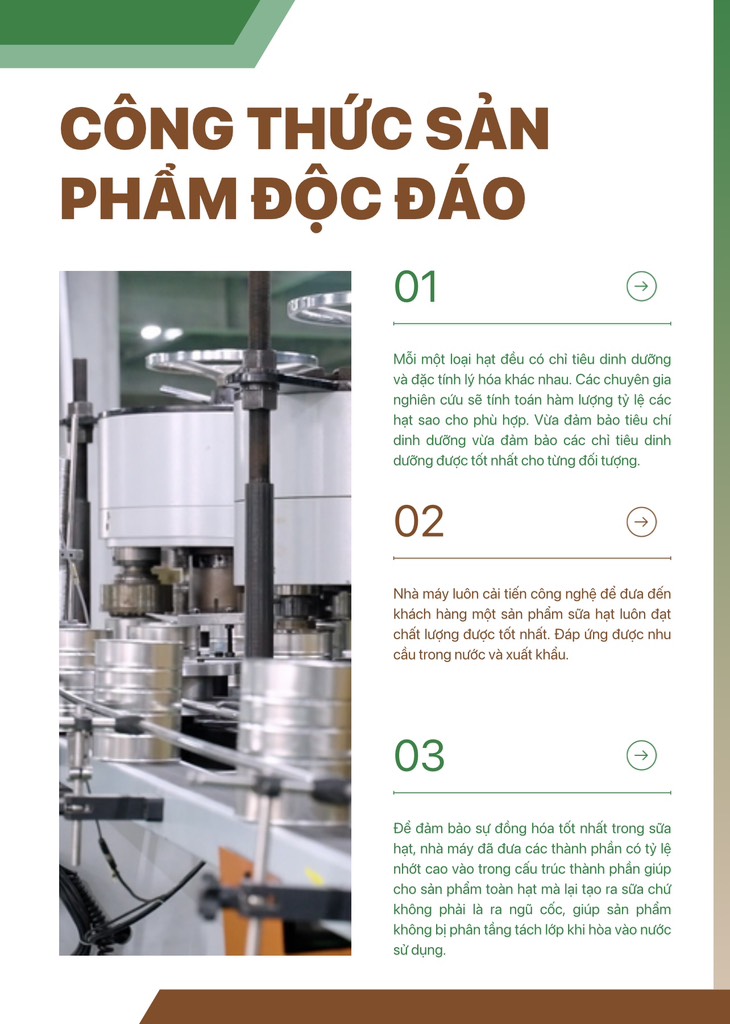 CÔNG THỨC SẢN PHẨM ĐỘC ĐÁO

01

Mỗi một loại hạt đều có chỉ tiêu dinh dưỡng và đặc tính lý hóa khác nhau. Các chuyên gia nghiên cứu sẽ tính toán hàm lượng tỷ lệ các hạt sao cho phù hợp. Vừa đảm bảo tiêu chí dinh dưỡng vừa đảm bảo các chỉ tiêu dinh dưỡng được tốt nhất cho từng đối tượng.

02

Nhà máy luôn cải tiến công nghệ để đưa đến khách hàng một sản phẩm sữa hạt luôn đạt chất lượng được tốt nhất. Đáp ứng được nhu cầu trong nước và xuất khẩu.

03

Để đảm bảo sự đồng hóa tốt nhất trong sữa hạt, nhà máy đã đưa các thành phần có tỷ lệ nhớt cao vào trong cấu trúc thành phần giúp cho sản phẩm toàn hạt mà lại tạo ra sữa chứ không phải là ra ngũ cốc, giúp sản phẩm không bị phân tầng tách lớp khi hòa vào nước sử dụng.