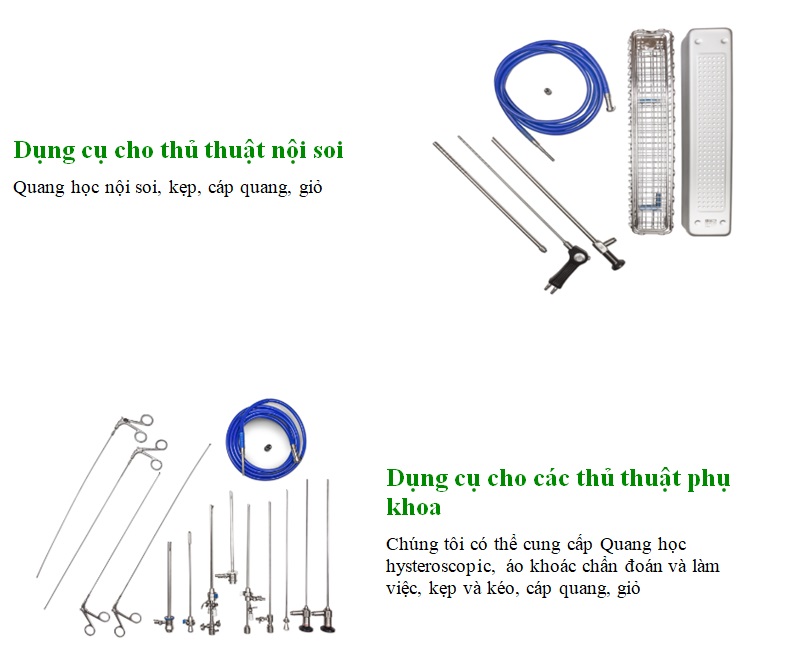 Dụng cụ cho thủ thuật nội soi

Quang học nội soi, kẹp, cáp quang, giỏ

Dụng cụ cho các thủ thuật phụ khoa

Chúng tôi có thể cung cấp Quang học hysteroscopic, áo khoác chẩn đoán và làm việc, kẹp và kéo, cáp quang, giỏ