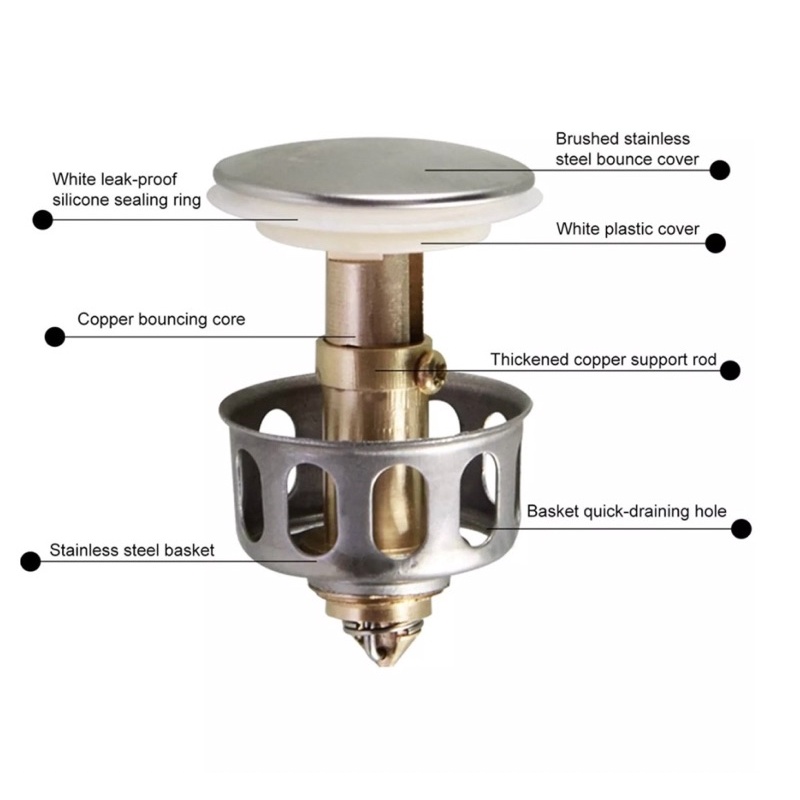 Brushed stainless steel bounce cover

White leak-proof silicone sealing ring

White plastic cover

Copper bouncing core

Thickened copper support rod

Basket quick-draining hole

Stainless steel basket