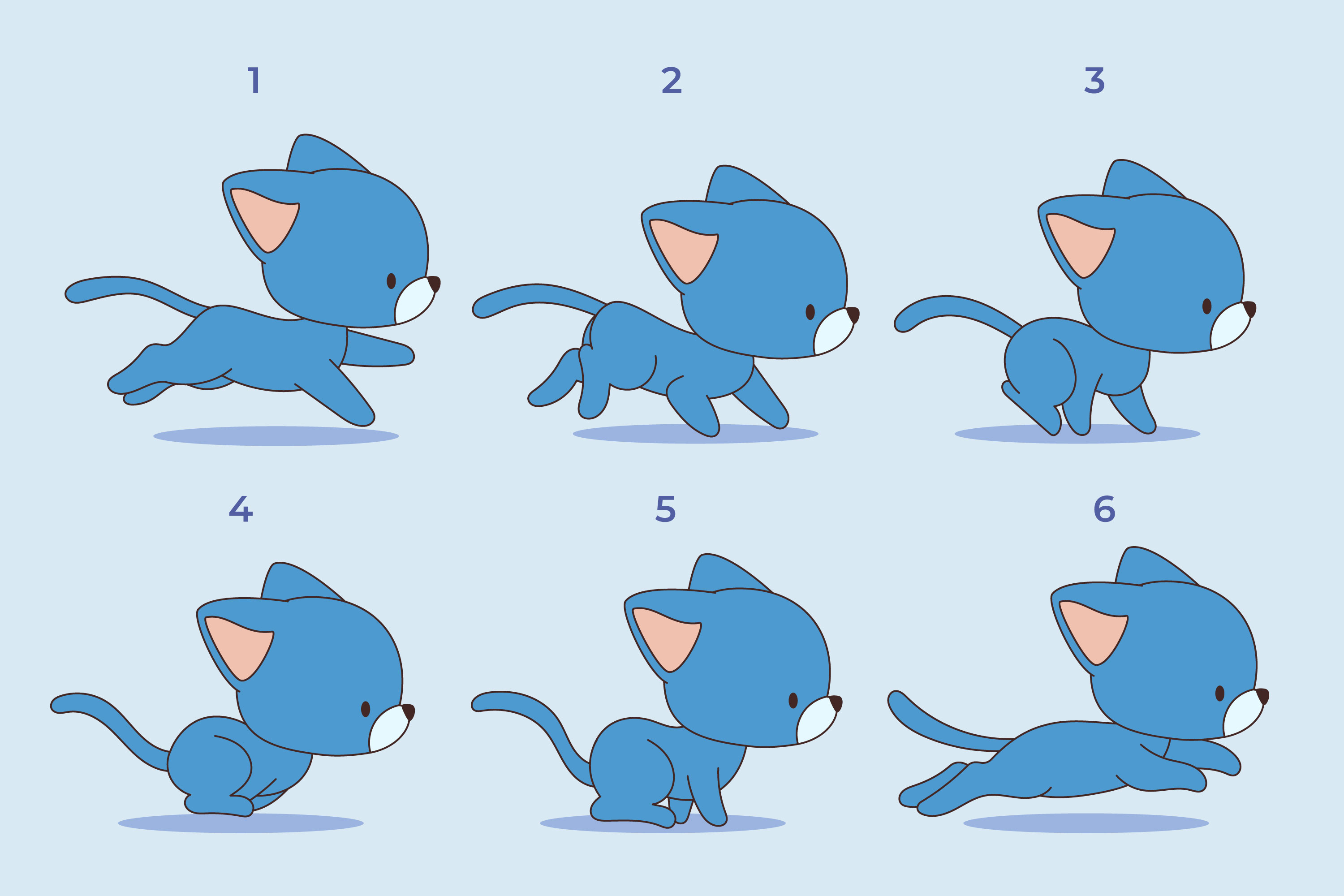 1
2
3
4
5
6