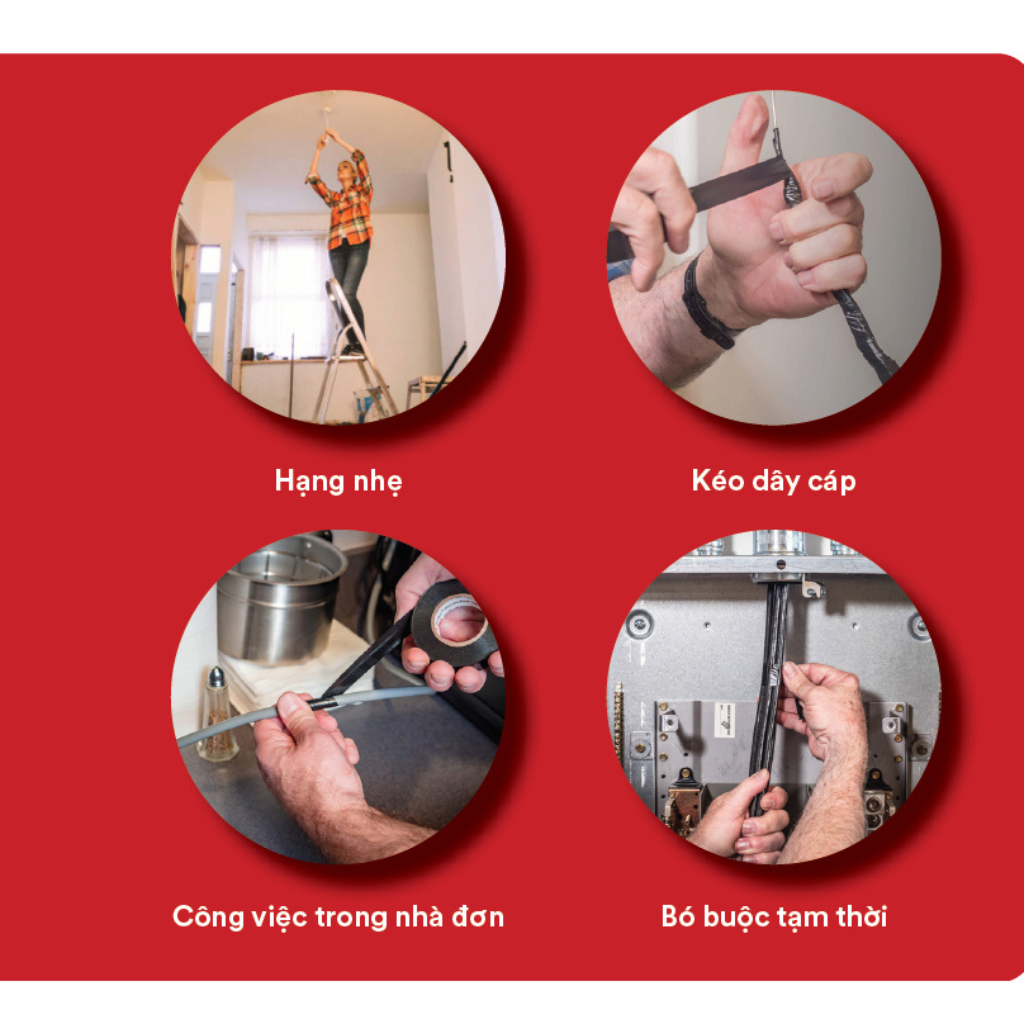 Hạng nhẹ

Kéo dây cáp

Công việc trong nhà đơn

Bó buộc tạm thời