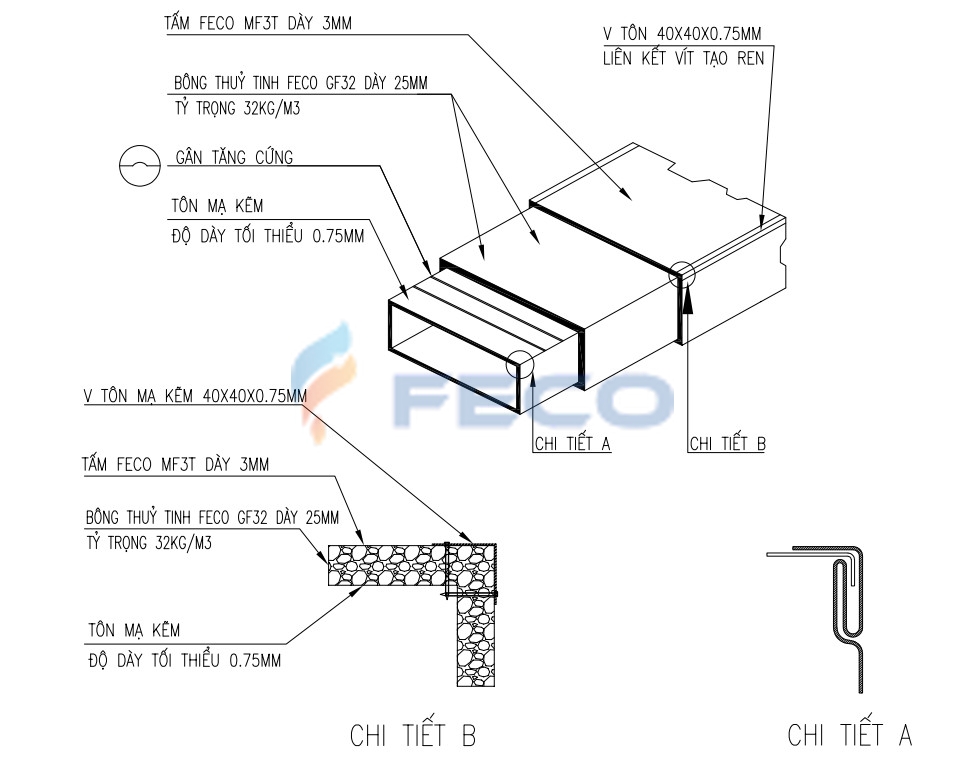 TẤM FECO MF3T DÀY 3MM

V TÔN 40X40X0.75MM
LIÊN KẾT VÍT TẠO REN

BÔNG THUỶ TINH FECO GF32 DÀY 25MM
TỶ TRỌNG 32KG/M3

GÂN TĂNG CỨNG

TÔN MẠ KẼM
ĐỘ DÀY TỐI THIỂU 0.75MM

FECO

V TÔN MẠ KẼM 40X40X0.75MM

CHI TIẾT A

CHI TIẾT B

TẤM FECO MF3T DÀY 3MM

BÔNG THUỶ TINH FECO GF32 DÀY 25MM
TỶ TRỌNG 32KG/M3

TÔN MẠ KẼM
ĐỘ DÀY TỐI THIỂU 0.75MM

CHI TIẾT B

CHI TIẾT A