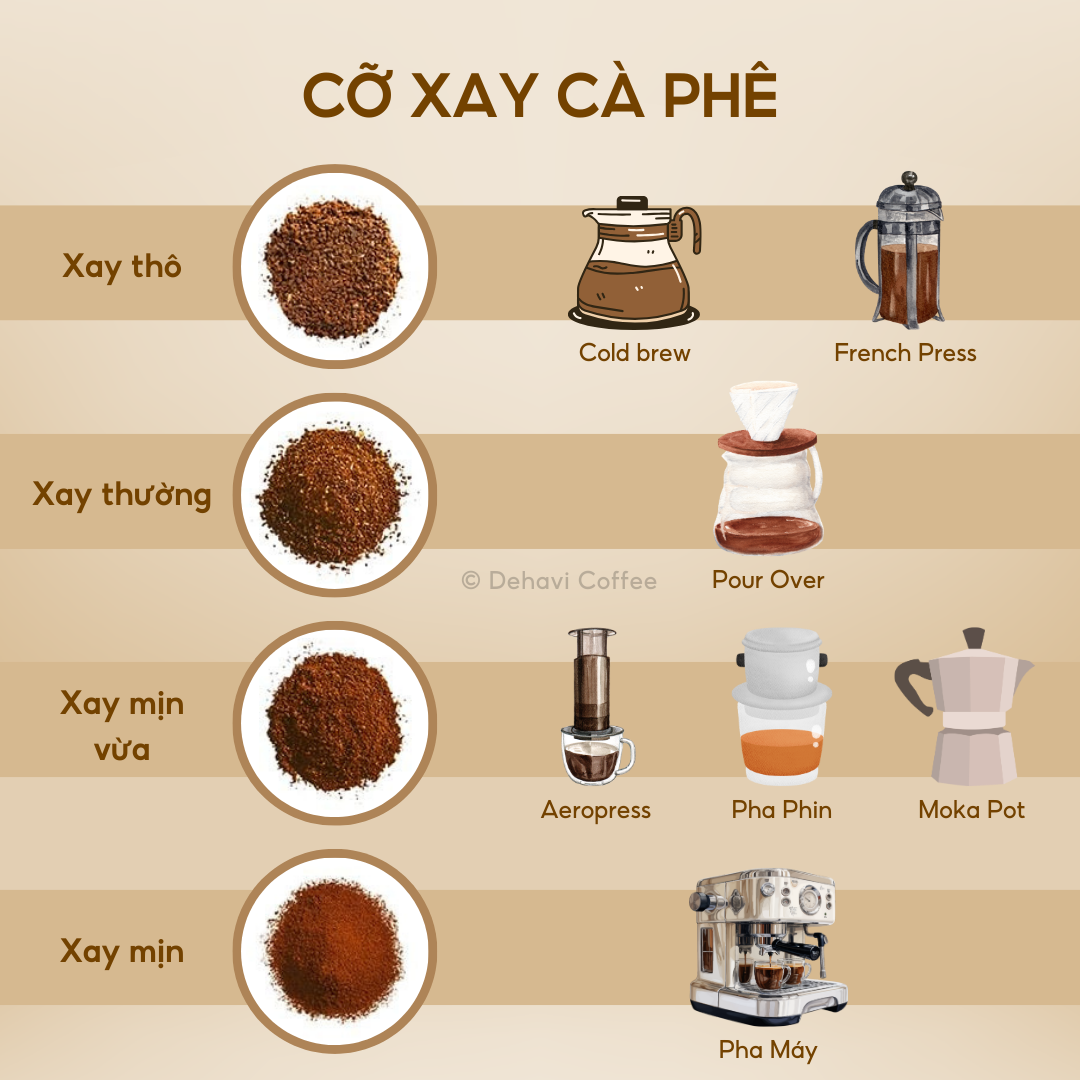 CỠ XAY CÀ PHÊ

Xay thô

Cold brew

French Press

Xay thường

© Dehavi Coffee

Pour Over

Xay mịn vừa

Aeropress

Pha Phin

Moka Pot

Xay mịn

Pha Máy