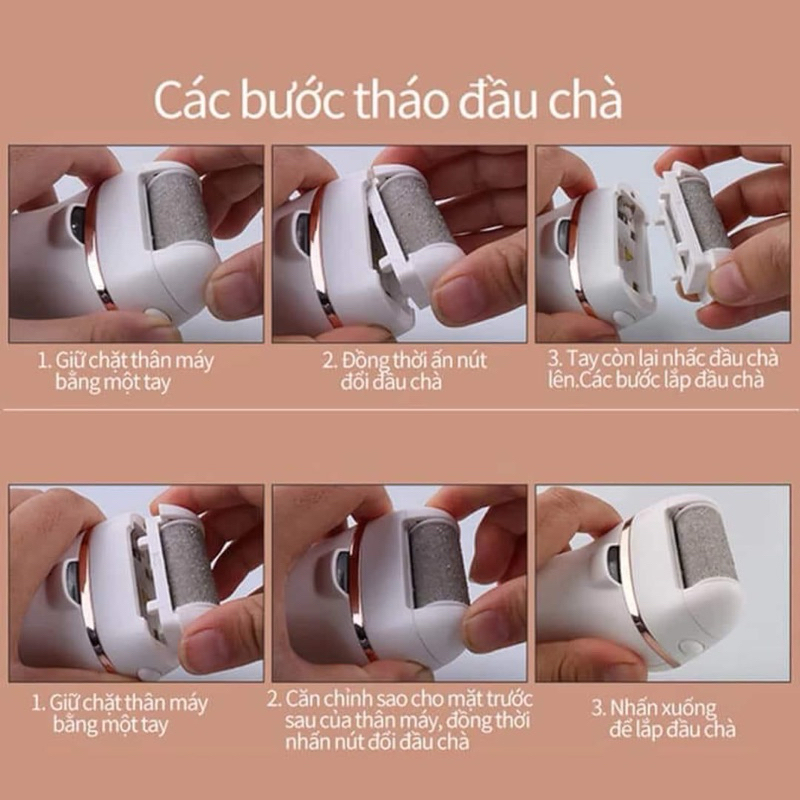 Các bước tháo đầu chà

1. Giữ chặt thân máy bằng một tay

2. Đồng thời ấn nút đổi đầu chà

3. Tay còn lại nhấc đầu chà lên.Các bước lắp đầu chà

1. Giữ chặt thân máy bằng một tay

2. Căn chỉnh sao cho mặt trước sau của thân máy, đồng thời nhấn nút đổi đầu chà

3. Nhấn xuống để lắp đầu chà