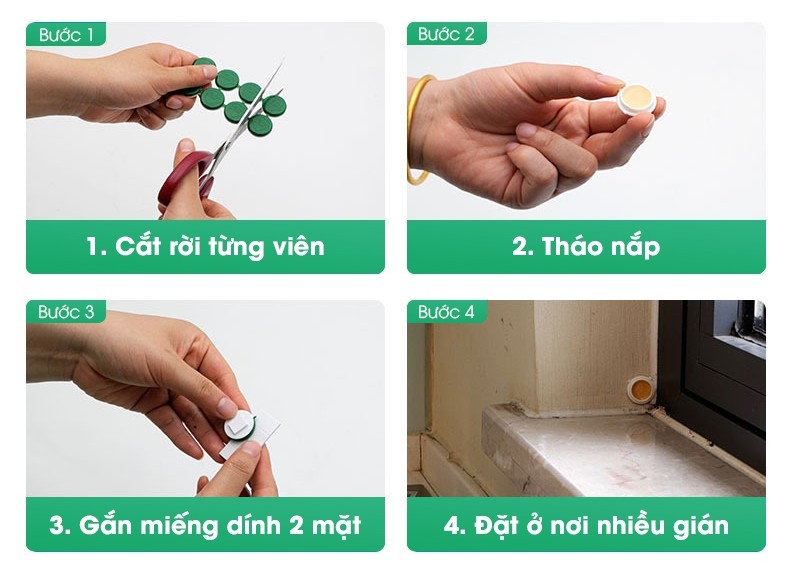 Bước 1

1. Cắt rời từng viên

Bước 2

2. Tháo nắp

Bước 3

3. Gắn miếng dính 2 mặt

Bước 4

4. Đặt ở nơi nhiều gián