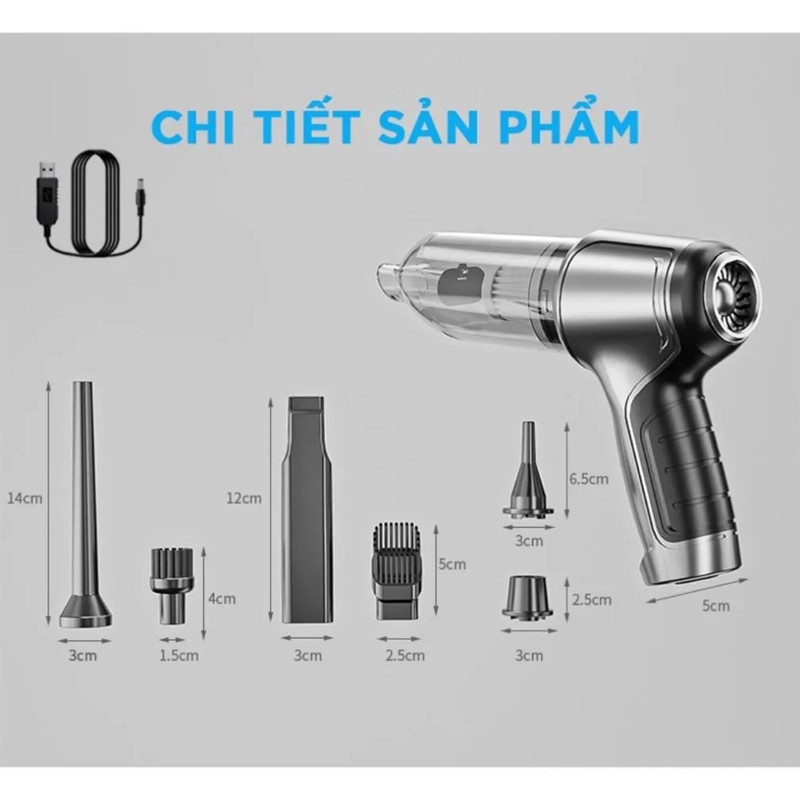 CHI TIẾT SẢN PHẨM

14cm

3cm

4cm

1.5cm

12cm

3cm

5cm

2.5cm

6.5cm

3cm

2.5cm

3cm

5cm