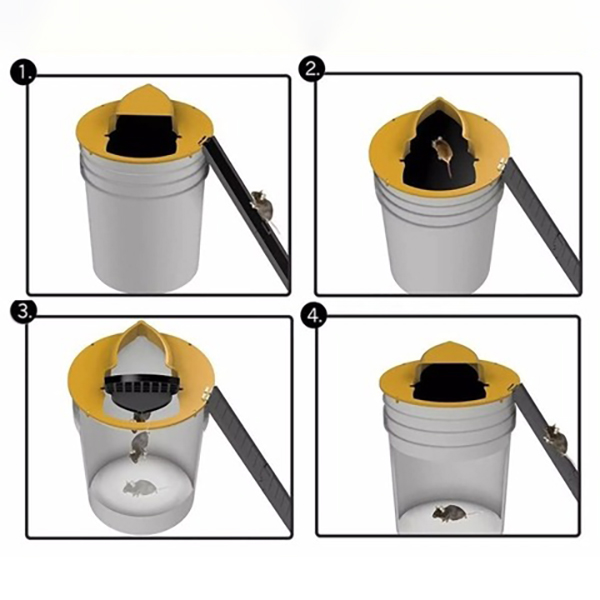 1.

2.

3.

4.