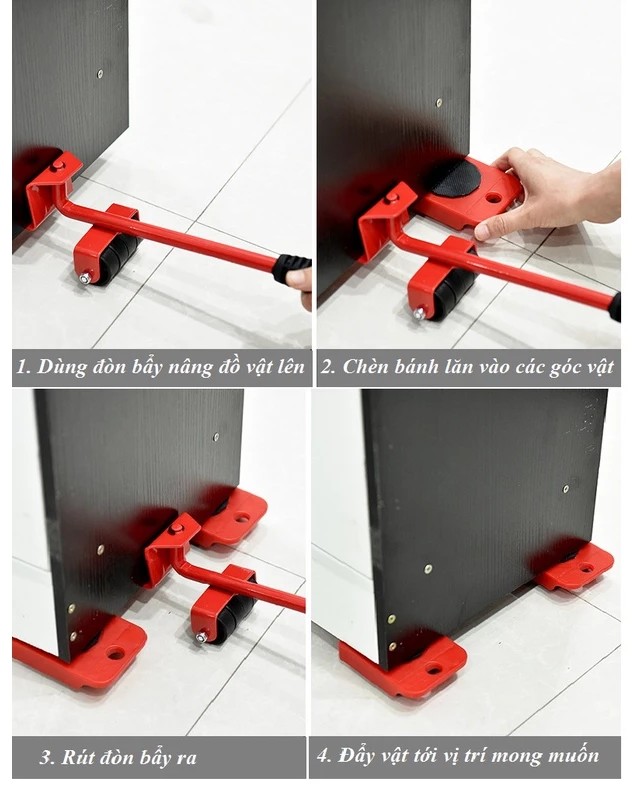 1. Dùng đòn bẩy nâng đồ vật lên

2. Chèn bánh lăn vào các góc vật

3. Rút đòn bẩy ra

4. Đẩy vật tới vị trí mong muốn