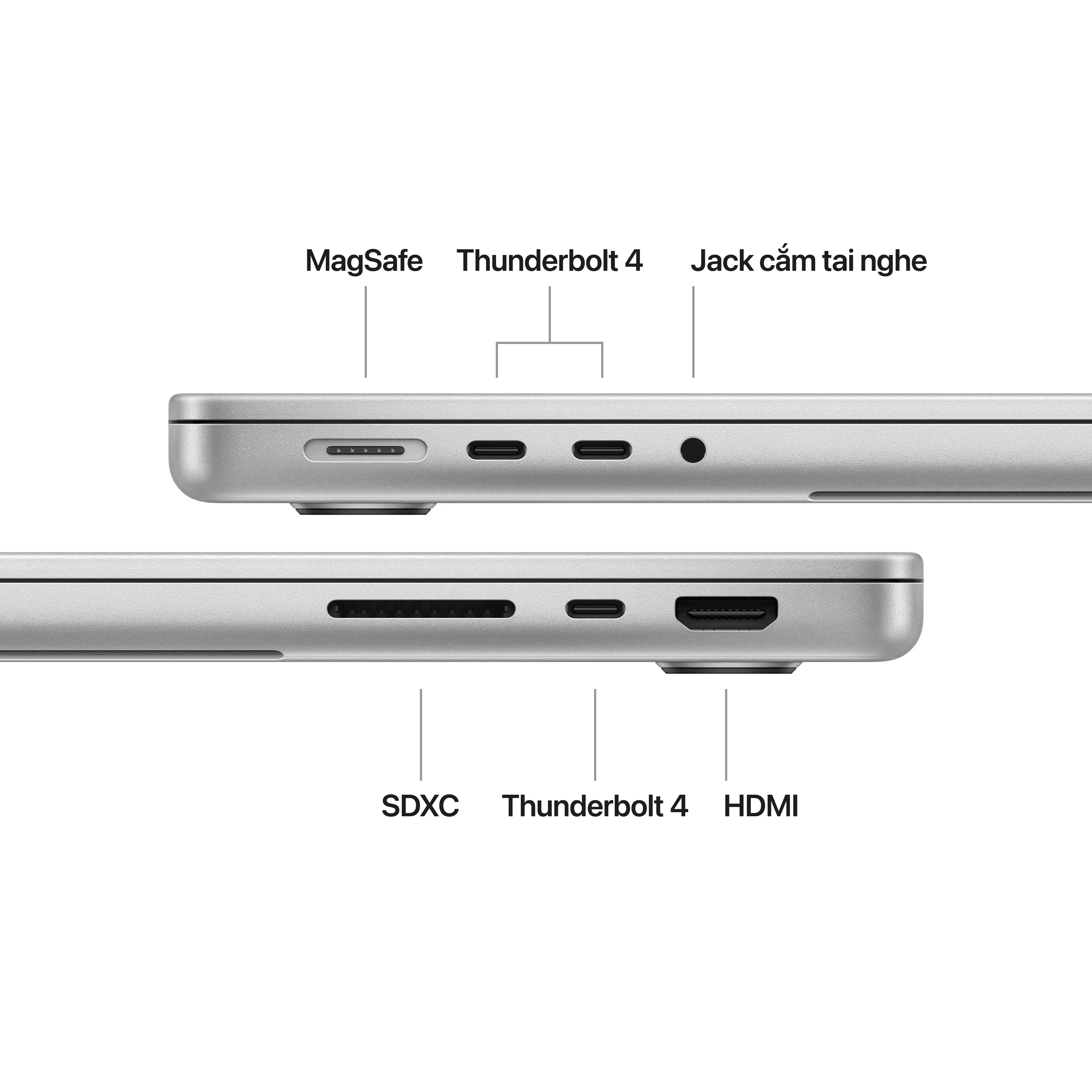 MagSafe Thunderbolt 4 Jack cắm tai nghe

SDXC Thunderbolt 4 HDMI