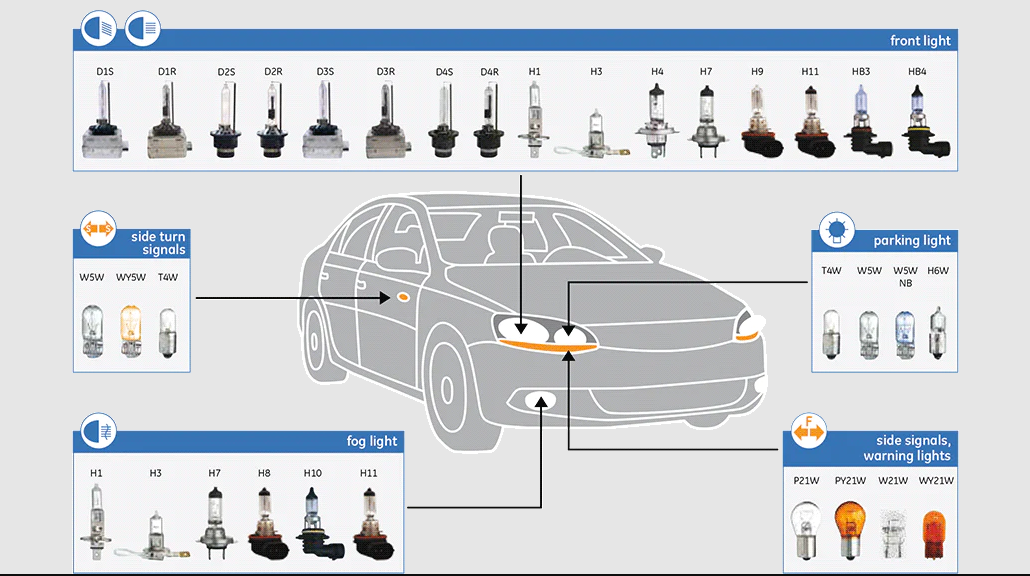 front light

D1S D1R D2S D2R D3S D3R D4S D4R H1 H3 H4 H7 H9 H11 HB3 HB4

side turn signals

W5W WY5W T4W

parking light

T4W W5W W5W NB H6W

fog light

H1 H3 H7 H8 H10 H11

F

side signals, warning lights

P21W PY21W W21W WY21W