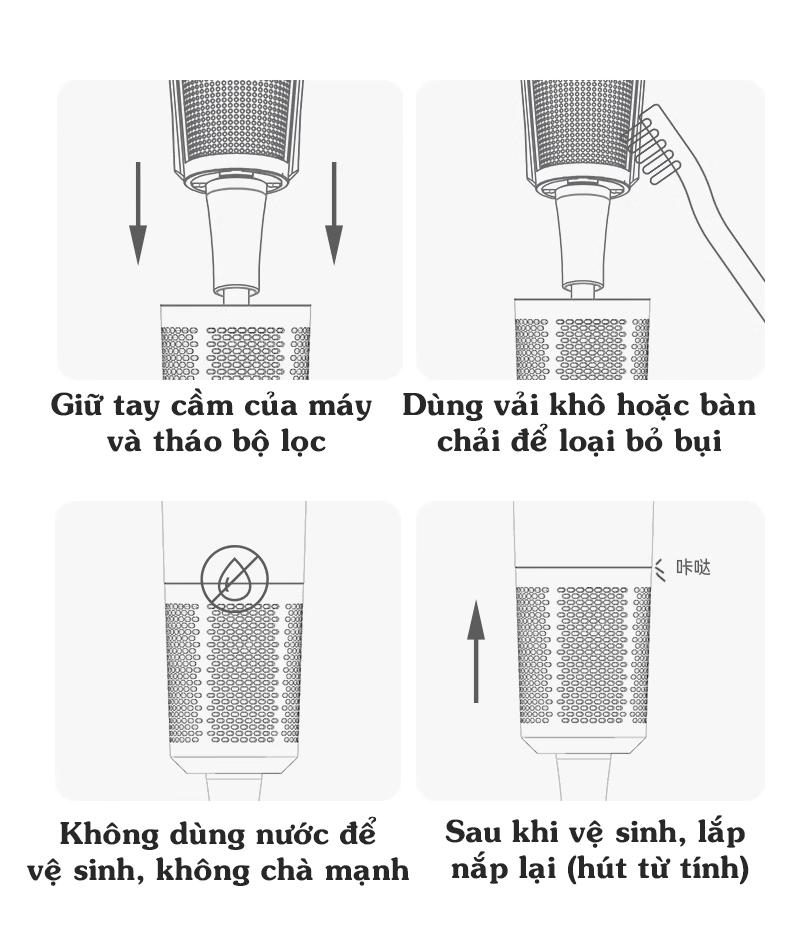 Giữ tay cầm của máy và tháo bộ lọc

Dùng vải khô hoặc bàn chải để loại bỏ bụi

Không dùng nước để vệ sinh, không chà mạnh

咔哒

Sau khi vệ sinh, lắp nắp lại (hút từ tính)