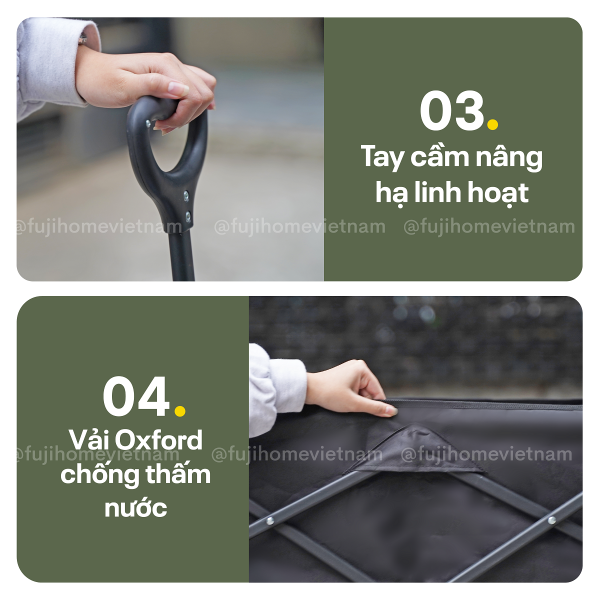 03.
Tay cầm nâng hạ linh hoạt

@fujihomevietnam @fujihomevietnam @fujihomevietnam

04.
Vải Oxford chống thấm nước

@fujihomevietnam @fujihomevietnam @fujihomevietnam