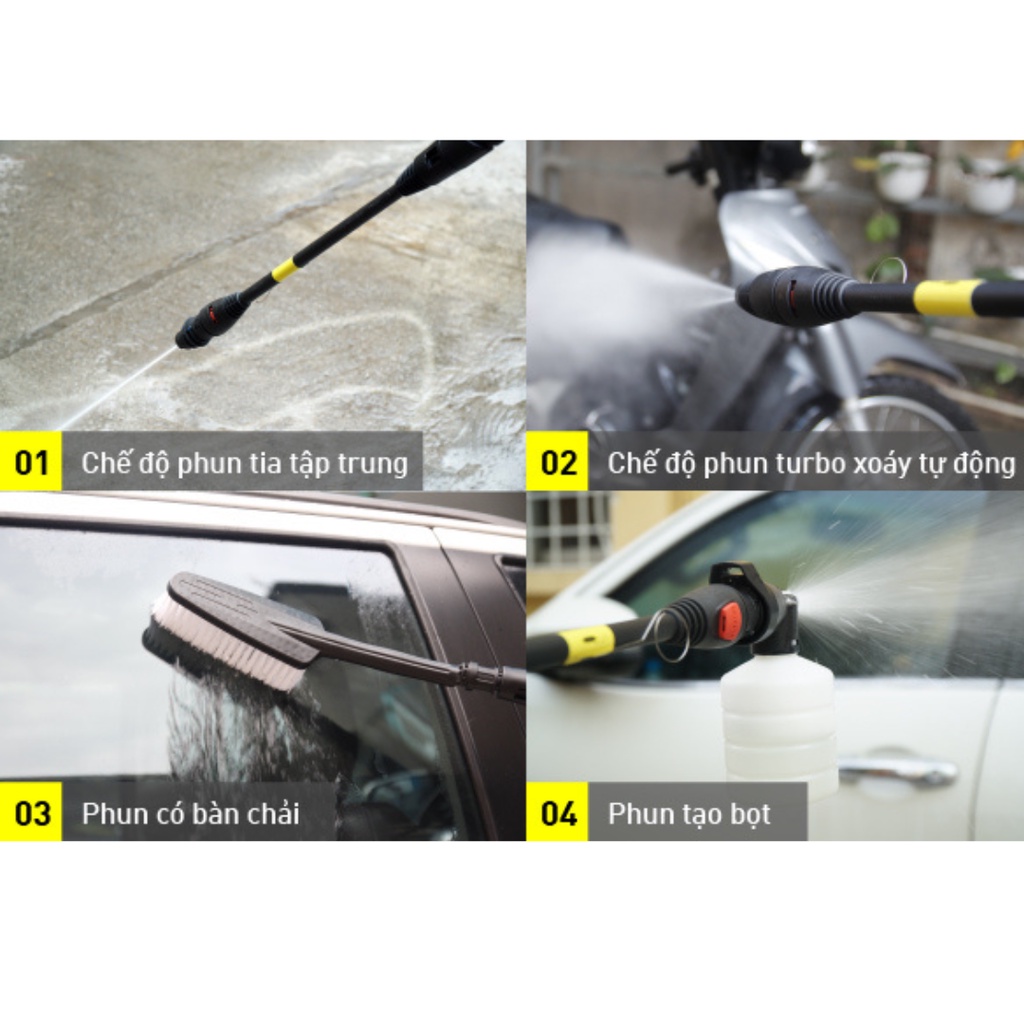 01 Chế độ phun tia tập trung

02 Chế độ phun turbo xoáy tự động

03 Phun có bàn chải

04 Phun tạo bọt