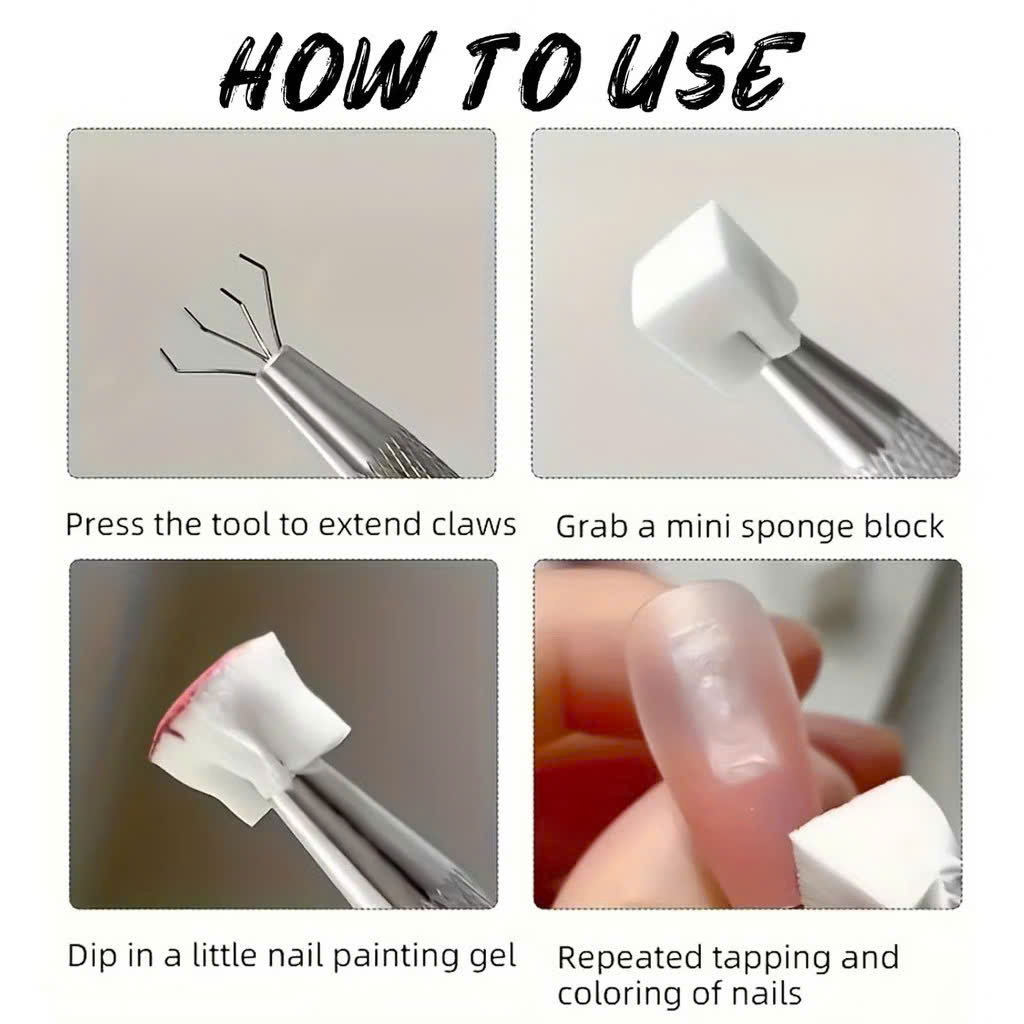 HOW TO USE

Press the tool to extend claws

Grab a mini sponge block

Dip in a little nail painting gel

Repeated tapping and coloring of nails