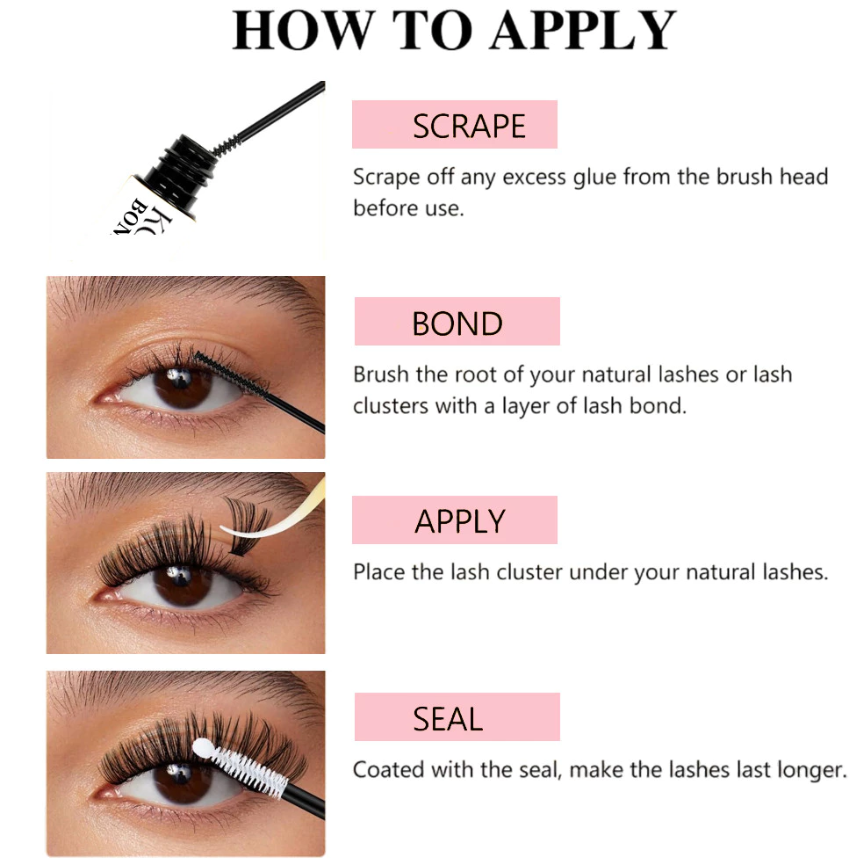 HOW TO APPLY

BON

SCRAPE

Scrape off any excess glue from the brush head before use.

BOND

Brush the root of your natural lashes or lash clusters with a layer of lash bond.

APPLY

Place the lash cluster under your natural lashes.

SEAL

Coated with the seal, make the lashes last longer.