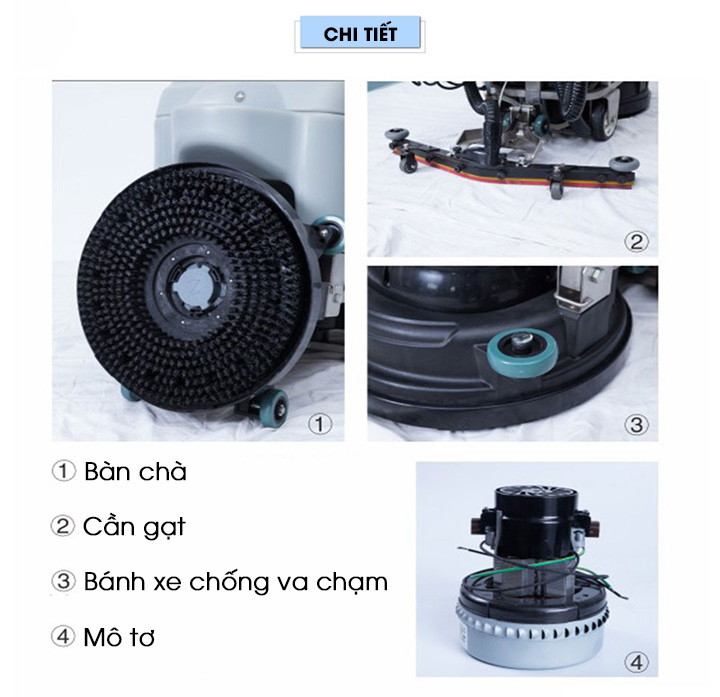 CHI TIẾT

①

②

③

① Bàn chà

② Cần gạt

③ Bánh xe chống va chạm

④ Mô tơ

④