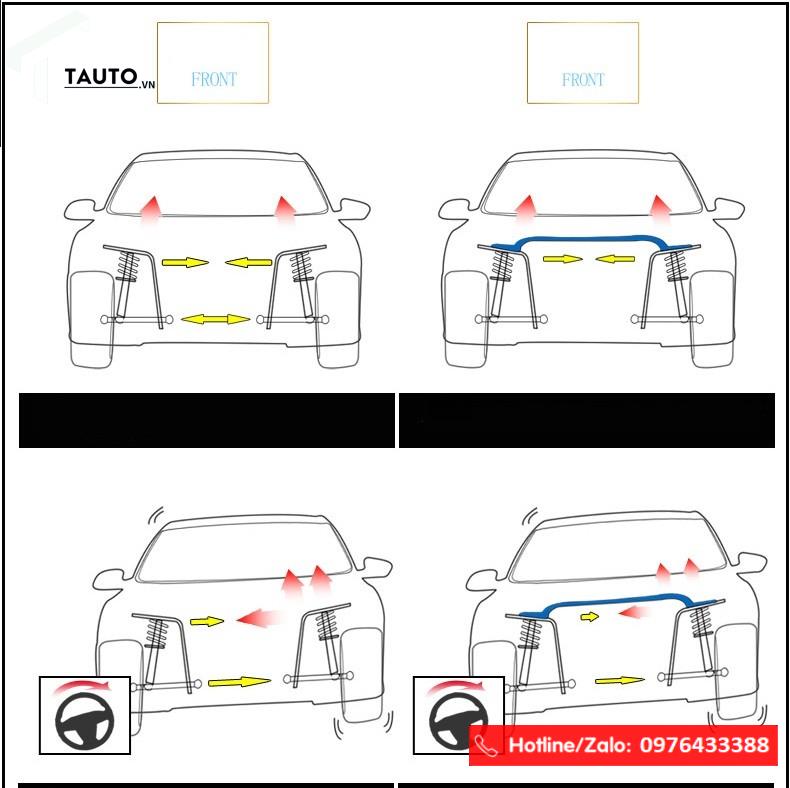 TAUTO.VN

FRONT

FRONT

Hotline/Zalo: 0976433388