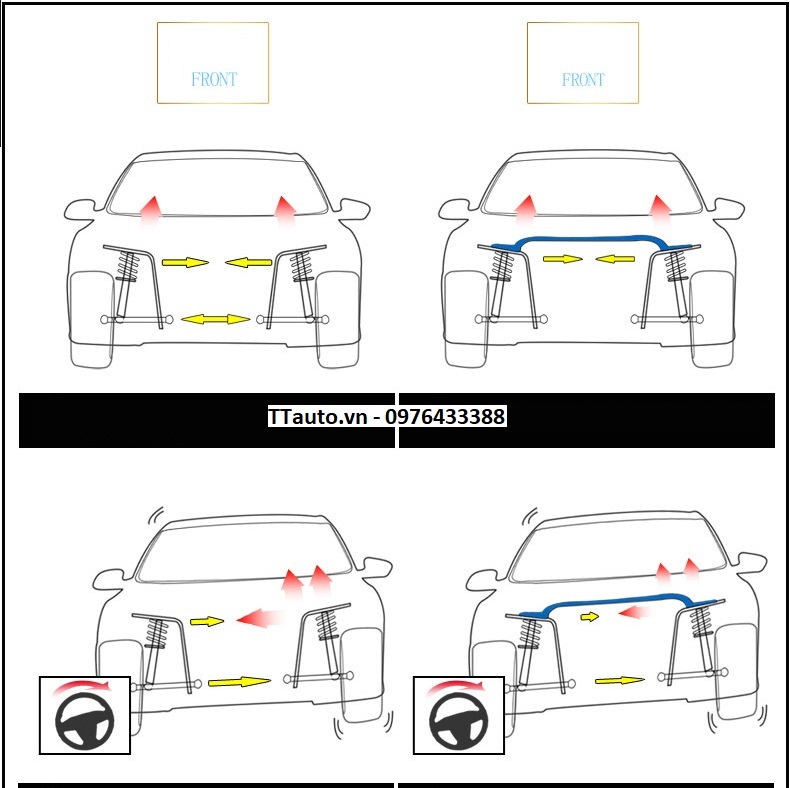 FRONT

FRONT

TTauto.vn - 0976433388