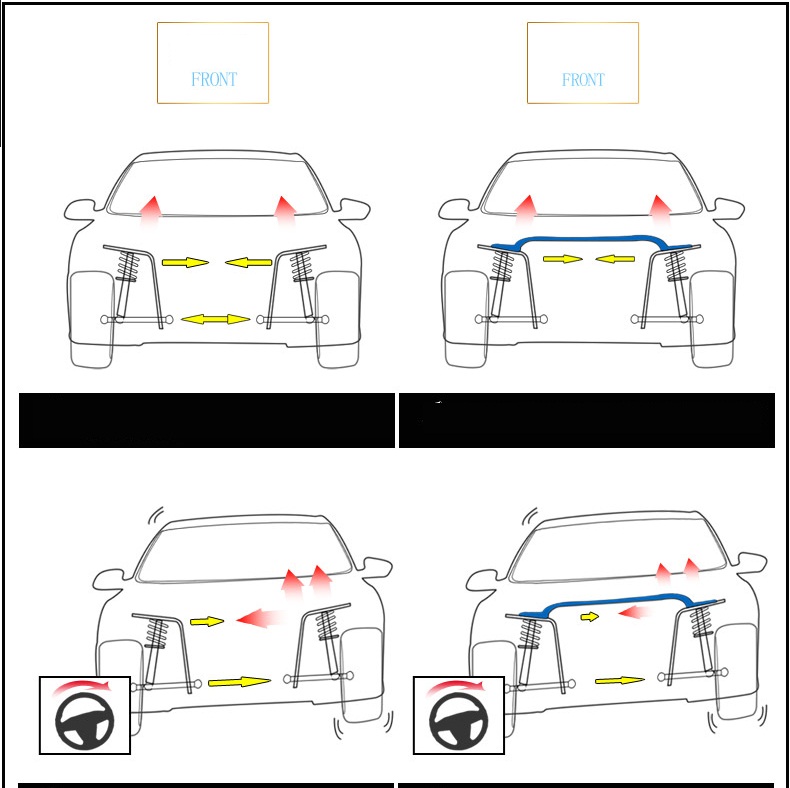 FRONT

FRONT