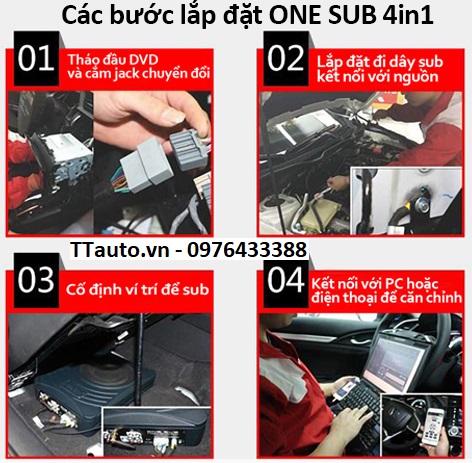 Các bước lắp đặt ONE SUB 4in1

01 Tháo đầu DVD và cắm jack chuyển đổi

02 Lắp đặt đi dây sub kết nối với nguồn

TTauto.vn - 0976433388

03 Cố định ví trí để sub

04 Kết nối với PC hoặc điện thoại để căn chỉnh