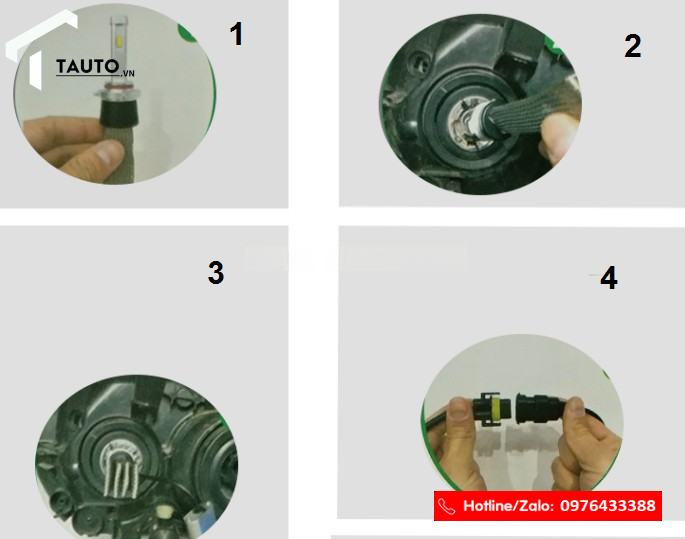 TAUTO.VN

1

2

3

4

Hotline/Zalo: 0976433388