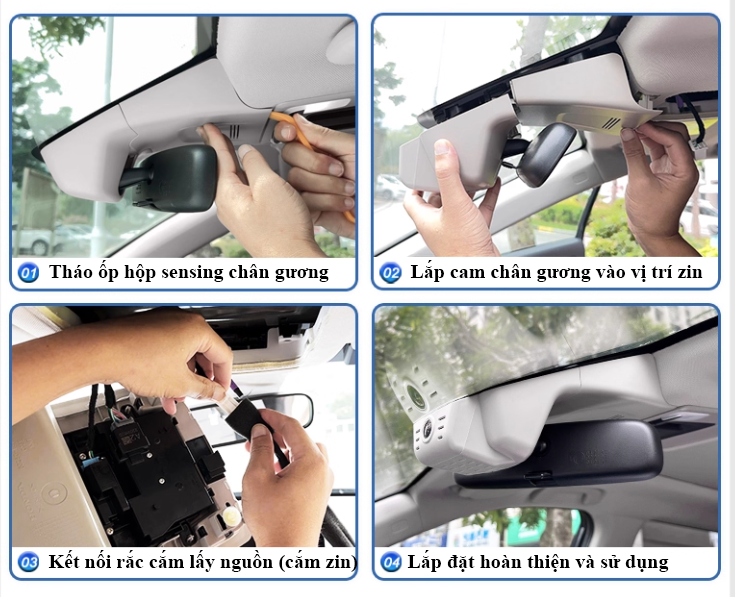 01 Tháo ốp hộp sensing chân gương

02 Lắp cam chân gương vào vị trí zin

03 Kết nối rắc cắm lấy nguồn (cắm zin)

04 Lắp đặt hoàn thiện và sử dụng