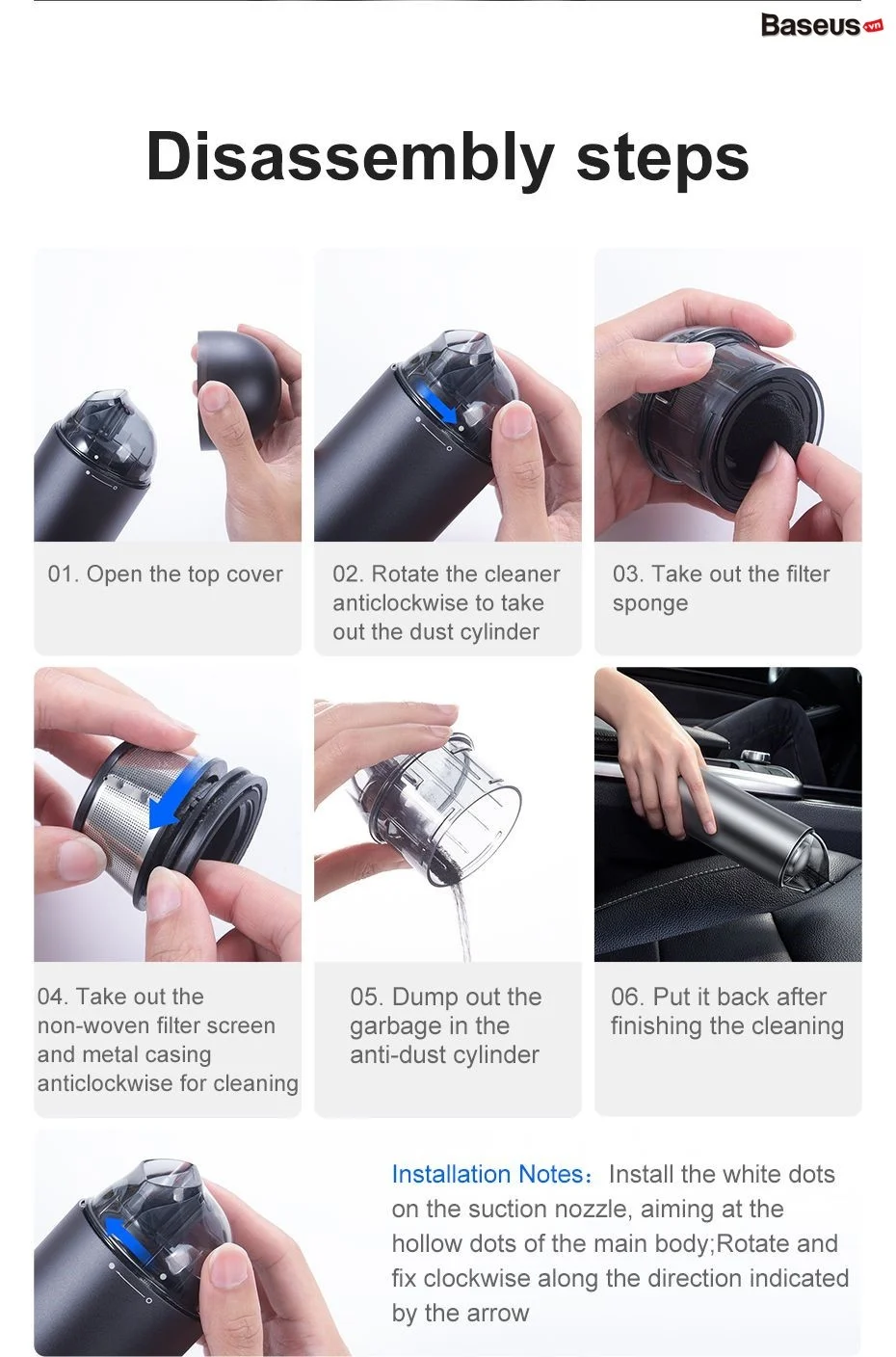 Baseus.vn

Disassembly steps

01. Open the top cover

02. Rotate the cleaner anticlockwise to take out the dust cylinder

03. Take out the filter sponge

04. Take out the non-woven filter screen and metal casing anticlockwise for cleaning

05. Dump out the garbage in the anti-dust cylinder

06. Put it back after finishing the cleaning

Installation Notes： Install the white dots on the suction nozzle, aiming at the hollow dots of the main body;Rotate and fix clockwise along the direction indicated by the arrow