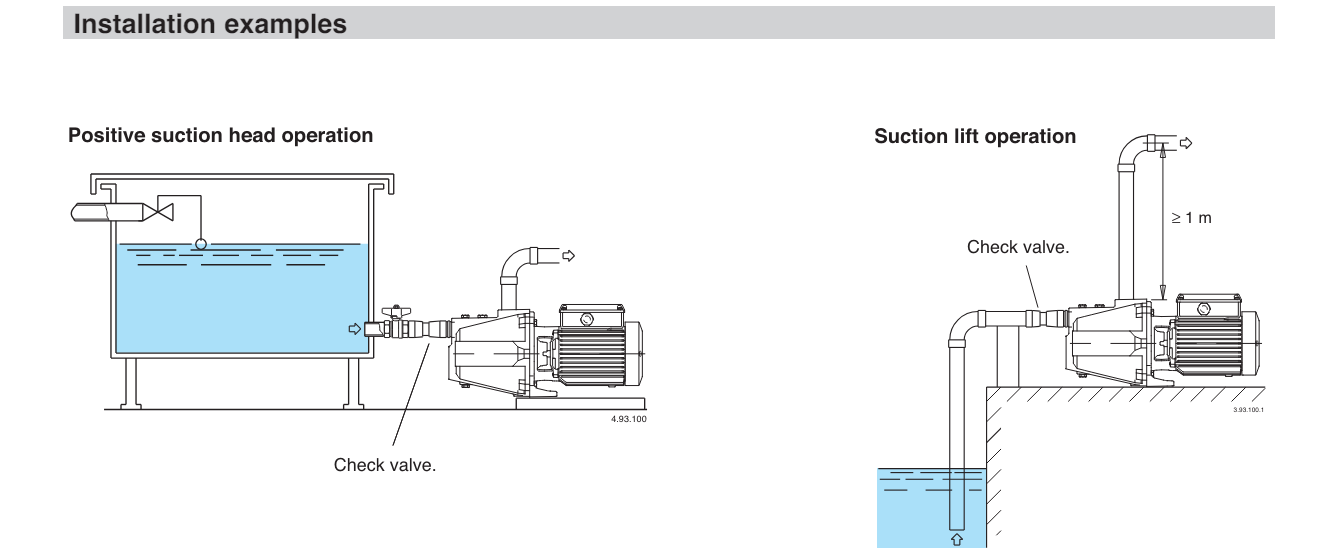 Installation examples

Positive suction head operation

4.93.100

Check valve.

Suction lift operation

$\geq 1$ m

Check valve.

3.93.100.1