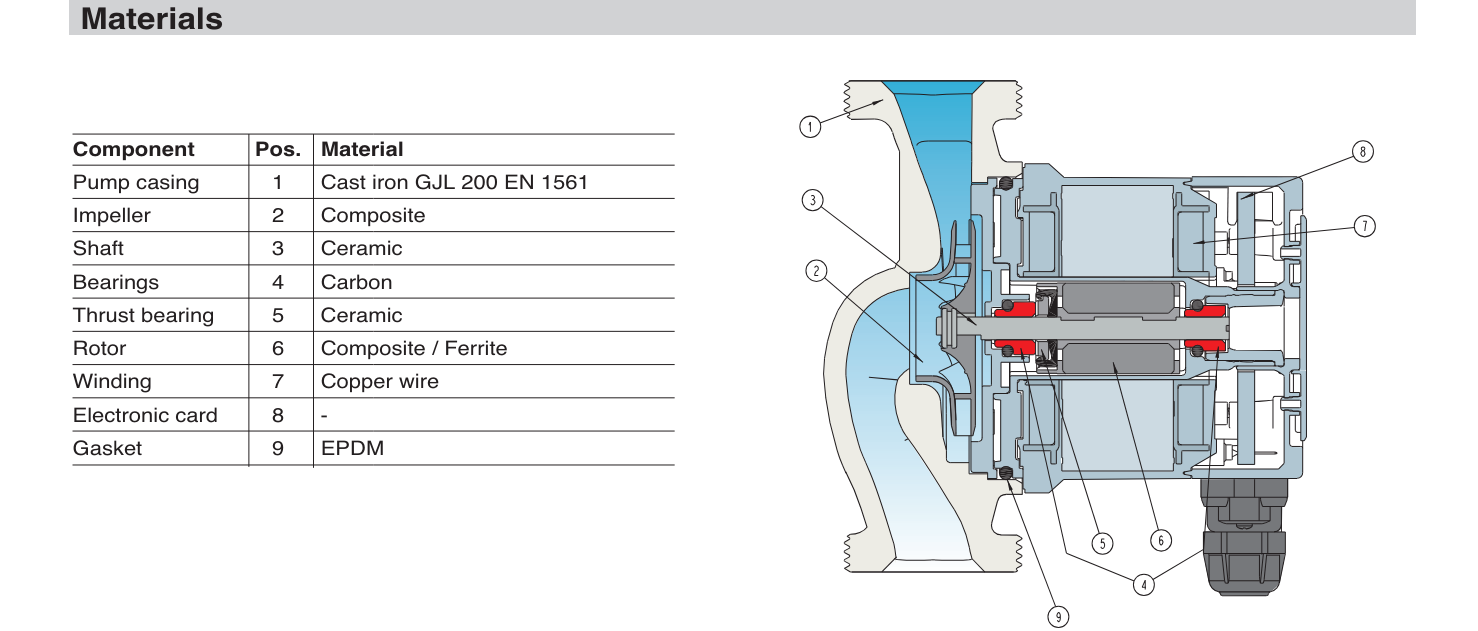 Materials

| Component | Pos. | Material |
|---|---|---|
| Pump casing | 1 | Cast iron GJL 200 EN 1561 |
| Impeller | 2 | Composite |
| Shaft | 3 | Ceramic |
| Bearings | 4 | Carbon |
| Thrust bearing | 5 | Ceramic |
| Rotor | 6 | Composite / Ferrite |
| Winding | 7 | Copper wire |
| Electronic card | 8 | - |
| Gasket | 9 | EPDM |

1
8
3
7
2
5
6
4
9