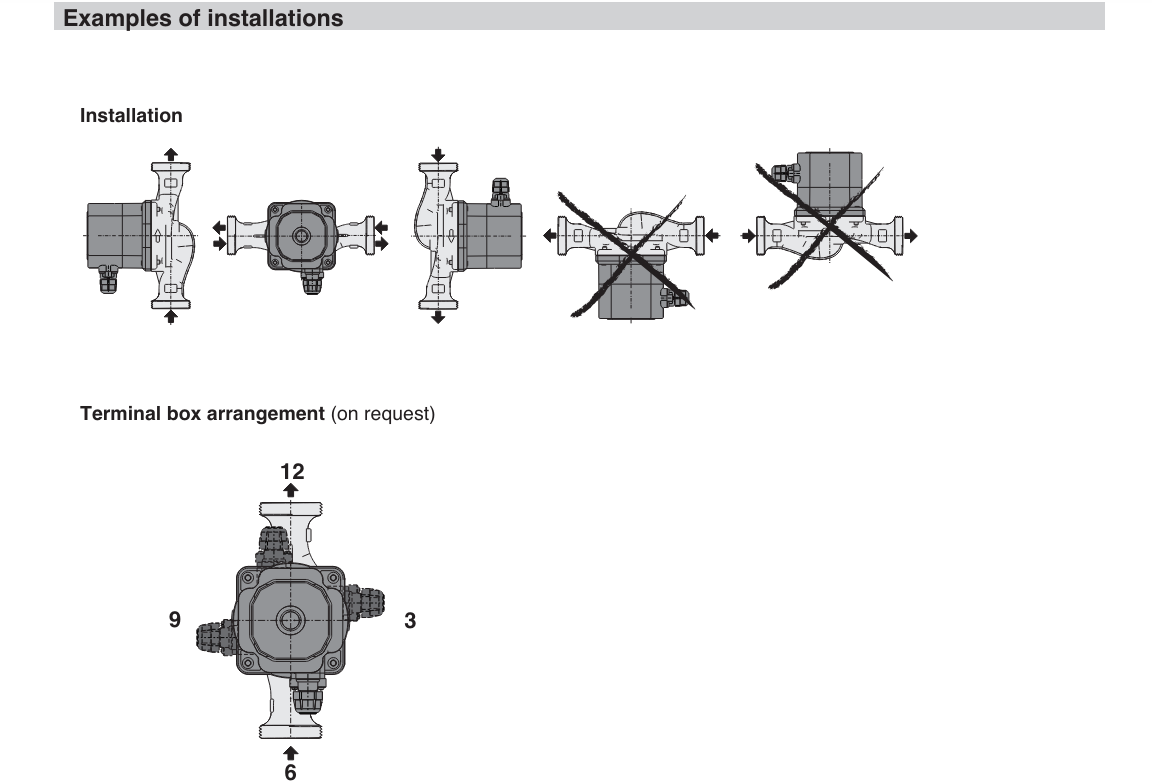 Examples of installations

Installation

Terminal box arrangement (on request)

12

9

3

6