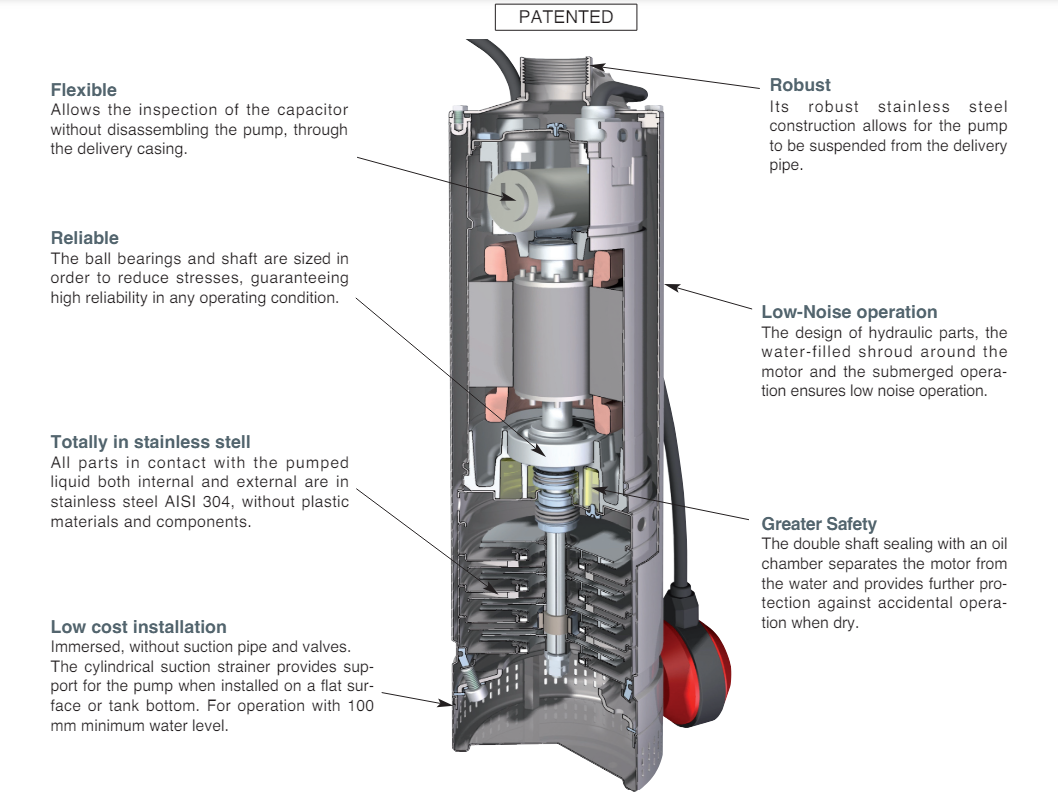 PATENTED

Flexible
Allows the inspection of the capacitor without disassembling the pump, through the delivery casing.

Reliable
The ball bearings and shaft are sized in order to reduce stresses, guaranteeing high reliability in any operating condition.

Totally in stainless stell
All parts in contact with the pumped liquid both internal and external are in stainless steel AISI 304, without plastic materials and components.

Low cost installation
Immersed, without suction pipe and valves. The cylindrical suction strainer provides support for the pump when installed on a flat surface or tank bottom. For operation with 100 mm minimum water level.

Robust
Its robust stainless steel construction allows for the pump to be suspended from the delivery pipe.

Low-Noise operation
The design of hydraulic parts, the water-filled shroud around the motor and the submerged operation ensures low noise operation.

Greater Safety
The double shaft sealing with an oil chamber separates the motor from the water and provides further protection against accidental operation when dry.