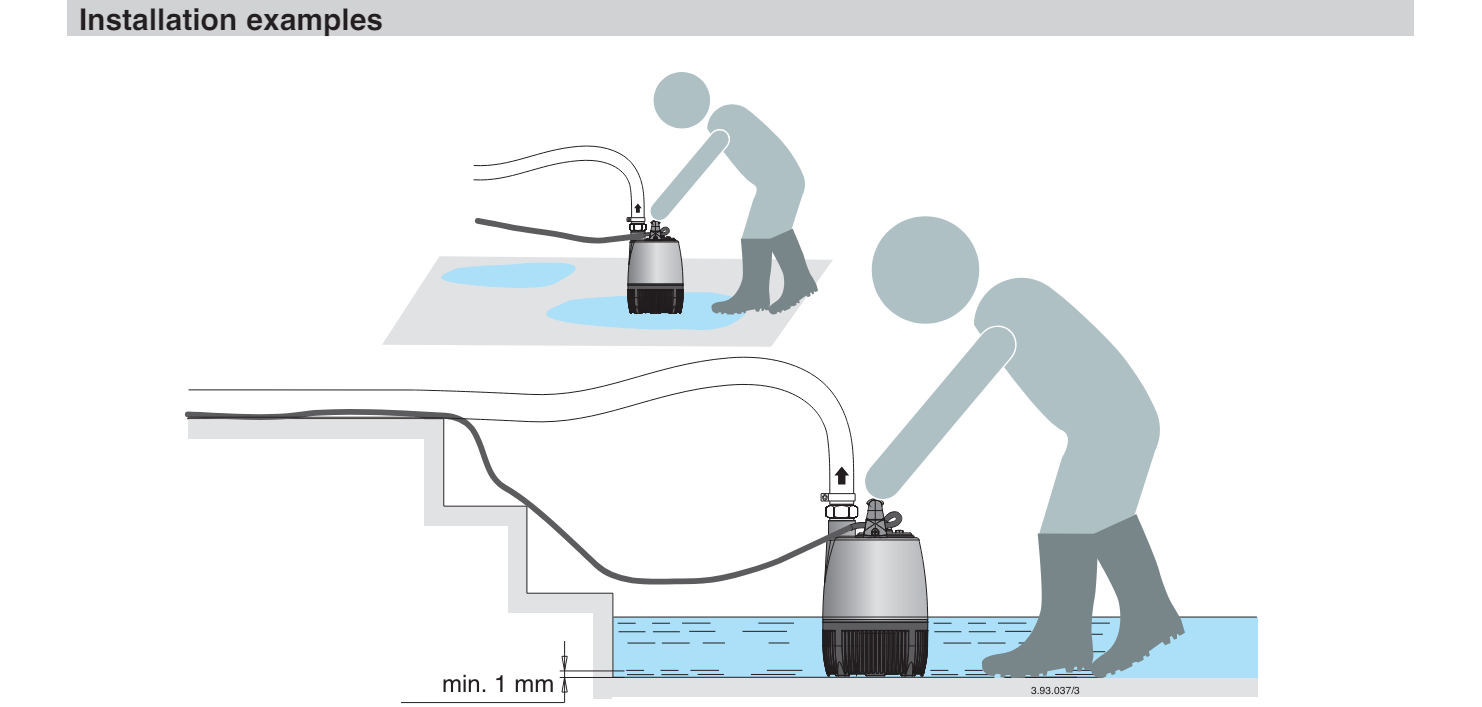 Installation examples

min. 1 mm

3.93.037/3