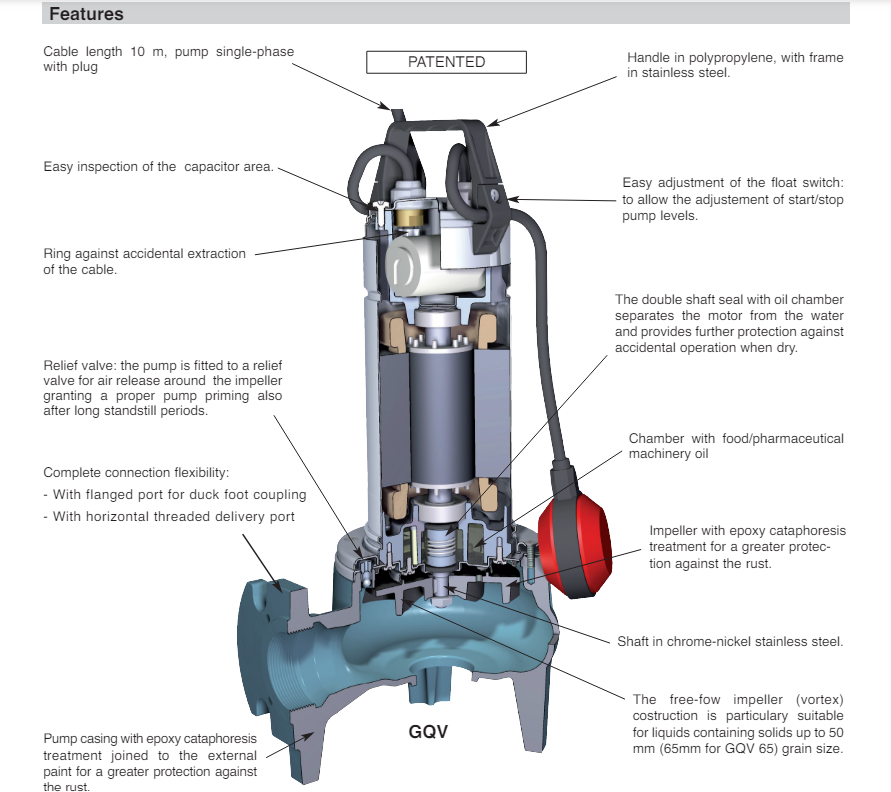 Features

Cable length 10 m, pump single-phase with plug

PATENTED

Handle in polypropylene, with frame in stainless steel.

Easy inspection of the capacitor area.

Easy adjustment of the float switch: to allow the adjustement of start/stop pump levels.

Ring against accidental extraction of the cable.

The double shaft seal with oil chamber separates the motor from the water and provides further protection against accidental operation when dry.

Relief valve: the pump is fitted to a relief valve for air release around the impeller granting a proper pump priming also after long standstill periods.

Chamber with food/pharmaceutical machinery oil

Complete connection flexibility:
- With flanged port for duck foot coupling
- With horizontal threaded delivery port

Impeller with epoxy cataphoresis treatment for a greater protection against the rust.

Shaft in chrome-nickel stainless steel.

The free-fow impeller (vortex) costruction is particulary suitable for liquids containing solids up to 50 mm (65mm for GQV 65) grain size.

GQV

Pump casing with epoxy cataphoresis treatment joined to the external paint for a greater protection against the rust.