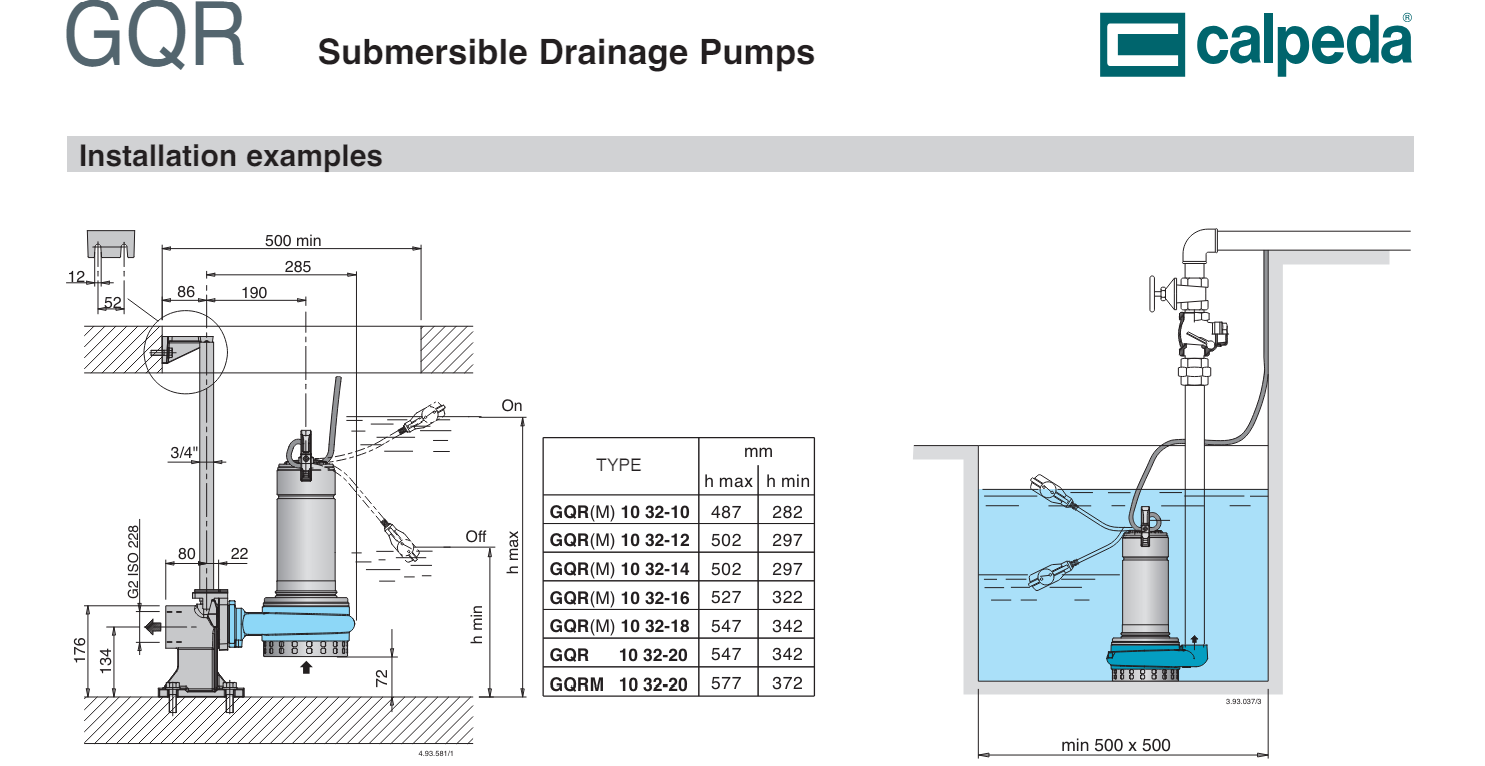 GQR Submersible Drainage Pumps

calpeda®

Installation examples

500 min
285
12
52
86
190
On
3/4"
G2 ISO 228
80
22
Off
h max
h min
176
134
72
4.93.581/1

| TYPE | mm h max | mm h min |
|---|---|---|
| GQR(M) 10 32-10 | 487 | 282 |
| GQR(M) 10 32-12 | 502 | 297 |
| GQR(M) 10 32-14 | 502 | 297 |
| GQR(M) 10 32-16 | 527 | 322 |
| GQR(M) 10 32-18 | 547 | 342 |
| GQR 10 32-20 | 547 | 342 |
| GQRM 10 32-20 | 577 | 372 |

3.93.037/3
min 500 x 500