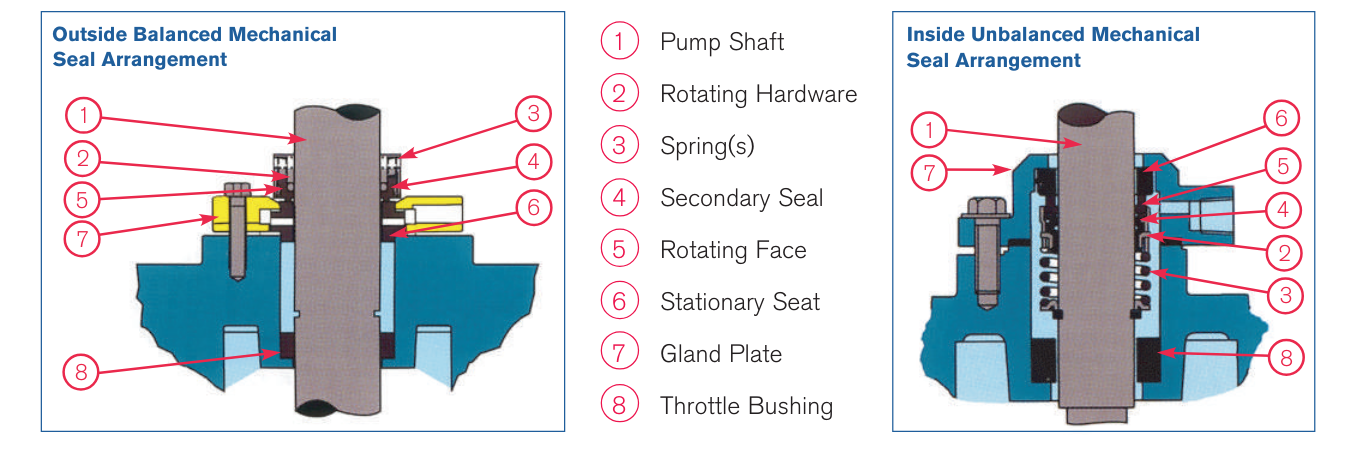 Outside Balanced Mechanical Seal Arrangement

1
2
5
7
8
3
4
6

1 Pump Shaft
2 Rotating Hardware
3 Spring(s)
4 Secondary Seal
5 Rotating Face
6 Stationary Seat
7 Gland Plate
8 Throttle Bushing

Inside Unbalanced Mechanical Seal Arrangement

1
7
6
5
4
2
3
8