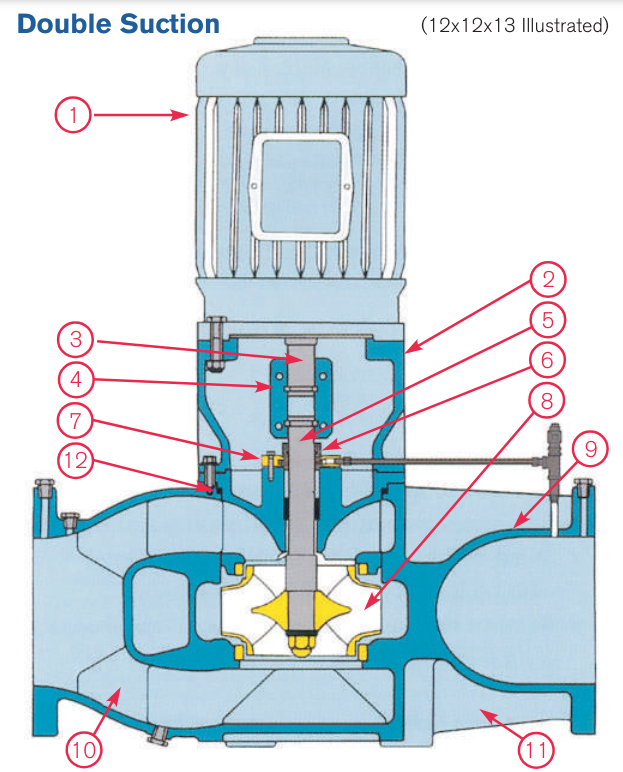 Double Suction

(12x12x13 Illustrated)

1
2
3
5
4
6
7
8
12
9
10
11