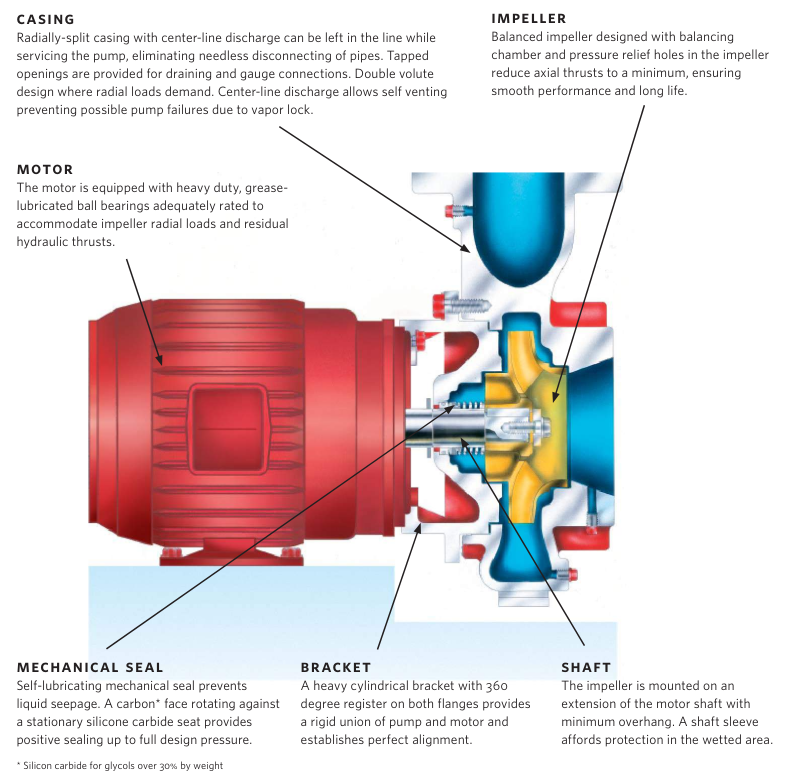 CASING
Radially-split casing with center-line discharge can be left in the line while servicing the pump, eliminating needless disconnecting of pipes. Tapped openings are provided for draining and gauge connections. Double volute design where radial loads demand. Center-line discharge allows self venting preventing possible pump failures due to vapor lock.

IMPELLER
Balanced impeller designed with balancing chamber and pressure relief holes in the impeller reduce axial thrusts to a minimum, ensuring smooth performance and long life.

MOTOR
The motor is equipped with heavy duty, grease-lubricated ball bearings adequately rated to accommodate impeller radial loads and residual hydraulic thrusts.

MECHANICAL SEAL
Self-lubricating mechanical seal prevents liquid seepage. A carbon* face rotating against a stationary silicone carbide seat provides positive sealing up to full design pressure.

BRACKET
A heavy cylindrical bracket with 360 degree register on both flanges provides a rigid union of pump and motor and establishes perfect alignment.

SHAFT
The impeller is mounted on an extension of the motor shaft with minimum overhang. A shaft sleeve affords protection in the wetted area.

* Silicon carbide for glycols over 30% by weight