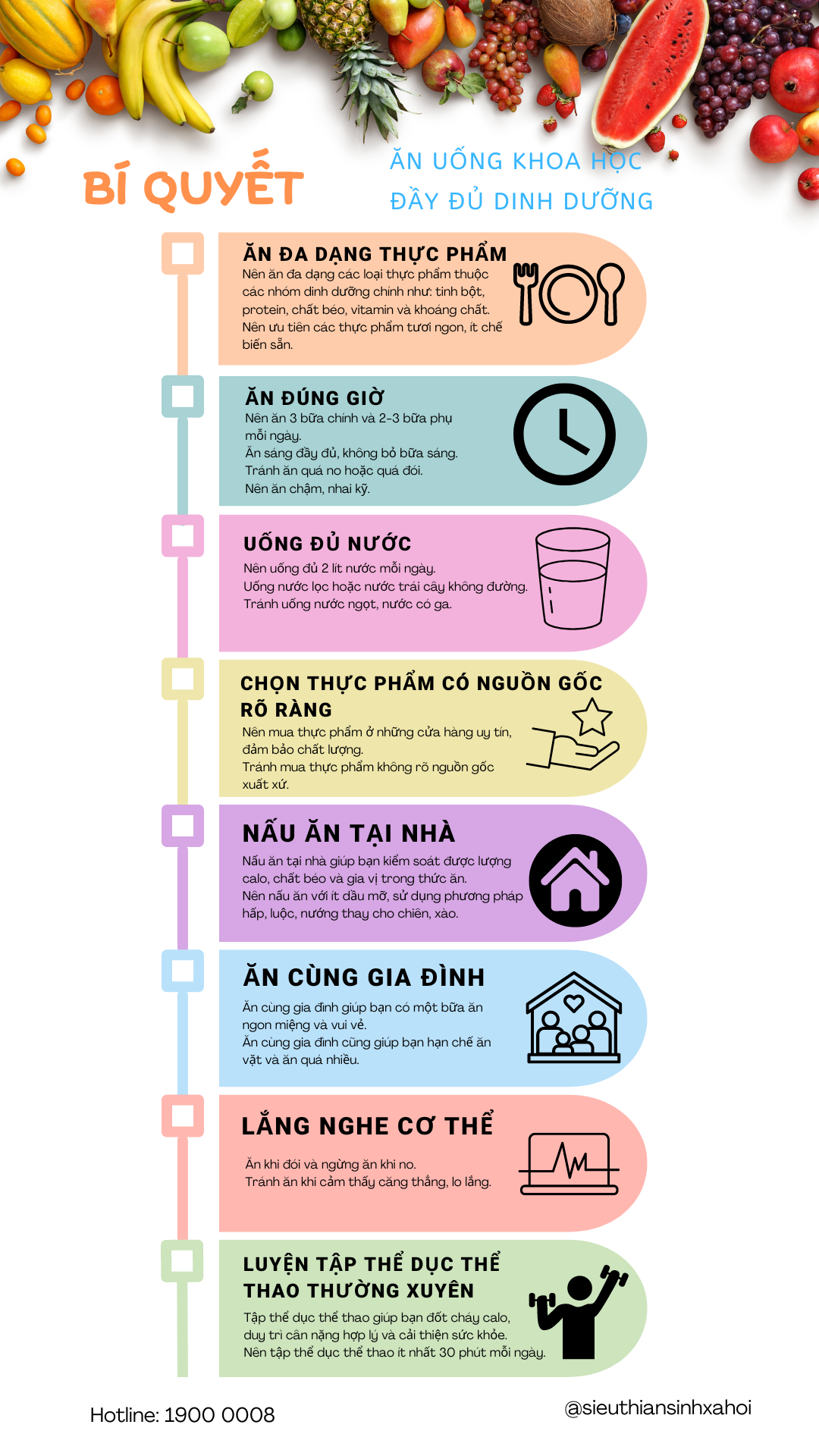 BÍ QUYẾT

ĂN UỐNG KHOA HỌC
ĐẦY ĐỦ DINH DƯỠNG

ĂN ĐA DẠNG THỰC PHẨM
Nên ăn đa dạng các loại thực phẩm thuộc các nhóm dinh dưỡng chính như: tinh bột, protein, chất béo, vitamin và khoáng chất.
Nên ưu tiên các thực phẩm tươi ngon, ít chế biến sẵn.

ĂN ĐÚNG GIỜ
Nên ăn 3 bữa chính và 2-3 bữa phụ mỗi ngày.
Ăn sáng đầy đủ, không bỏ bữa sáng.
Tránh ăn quá no hoặc quá đói.
Nên ăn chậm, nhai kỹ.

UỐNG ĐỦ NƯỚC
Nên uống đủ 2 lít nước mỗi ngày.
Uống nước lọc hoặc nước trái cây không đường.
Tránh uống nước ngọt, nước có ga.

CHỌN THỰC PHẨM CÓ NGUỒN GỐC RÕ RÀNG
Nên mua thực phẩm ở những cửa hàng uy tín, đảm bảo chất lượng.
Tránh mua thực phẩm không rõ nguồn gốc xuất xứ.

NẤU ĂN TẠI NHÀ
Nấu ăn tại nhà giúp bạn kiểm soát được lượng calo, chất béo và gia vị trong thức ăn.
Nên nấu ăn với ít dầu mỡ, sử dụng phương pháp hấp, luộc, nướng thay cho chiên, xào.

ĂN CÙNG GIA ĐÌNH
Ăn cùng gia đình giúp bạn có một bữa ăn ngon miệng và vui vẻ.
Ăn cùng gia đình cũng giúp bạn hạn chế ăn vặt và ăn quá nhiều.

LẮNG NGHE CƠ THỂ
Ăn khi đói và ngừng ăn khi no.
Tránh ăn khi cảm thấy căng thẳng, lo lắng.

LUYỆN TẬP THỂ DỤC THỂ THAO THƯỜNG XUYÊN
Tập thể dục thể thao giúp bạn đốt cháy calo, duy trì cân nặng hợp lý và cải thiện sức khỏe.
Nên tập thể dục thể thao ít nhất 30 phút mỗi ngày.

Hotline: 1900 0008

@sieuthiansinhxahoi