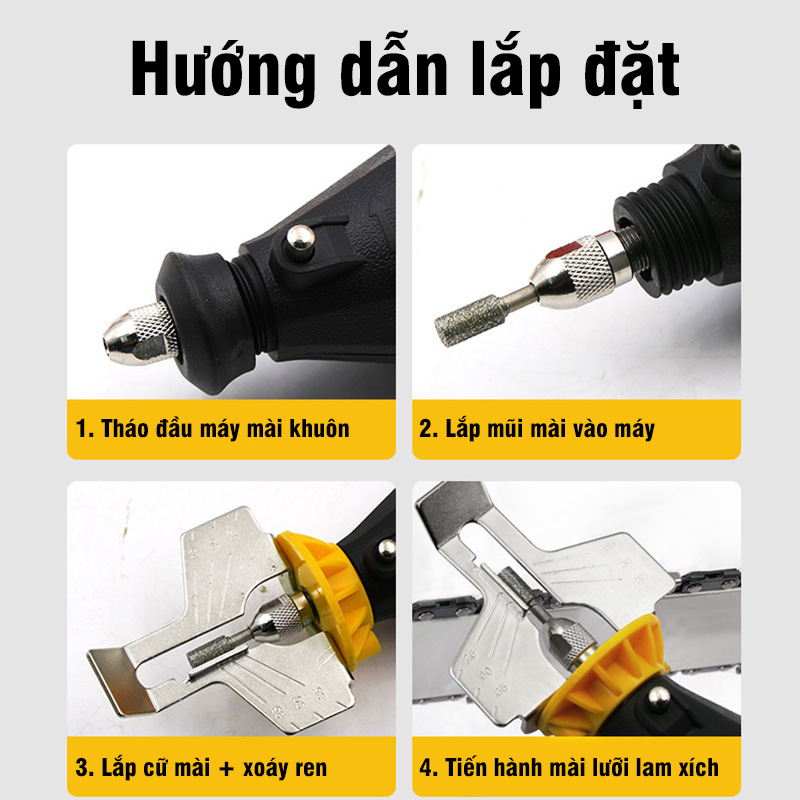 Hướng dẫn lắp đặt

1. Tháo đầu máy mài khuôn

2. Lắp mũi mài vào máy

3. Lắp cữ mài + xoáy ren

4. Tiến hành mài lưỡi lam xích