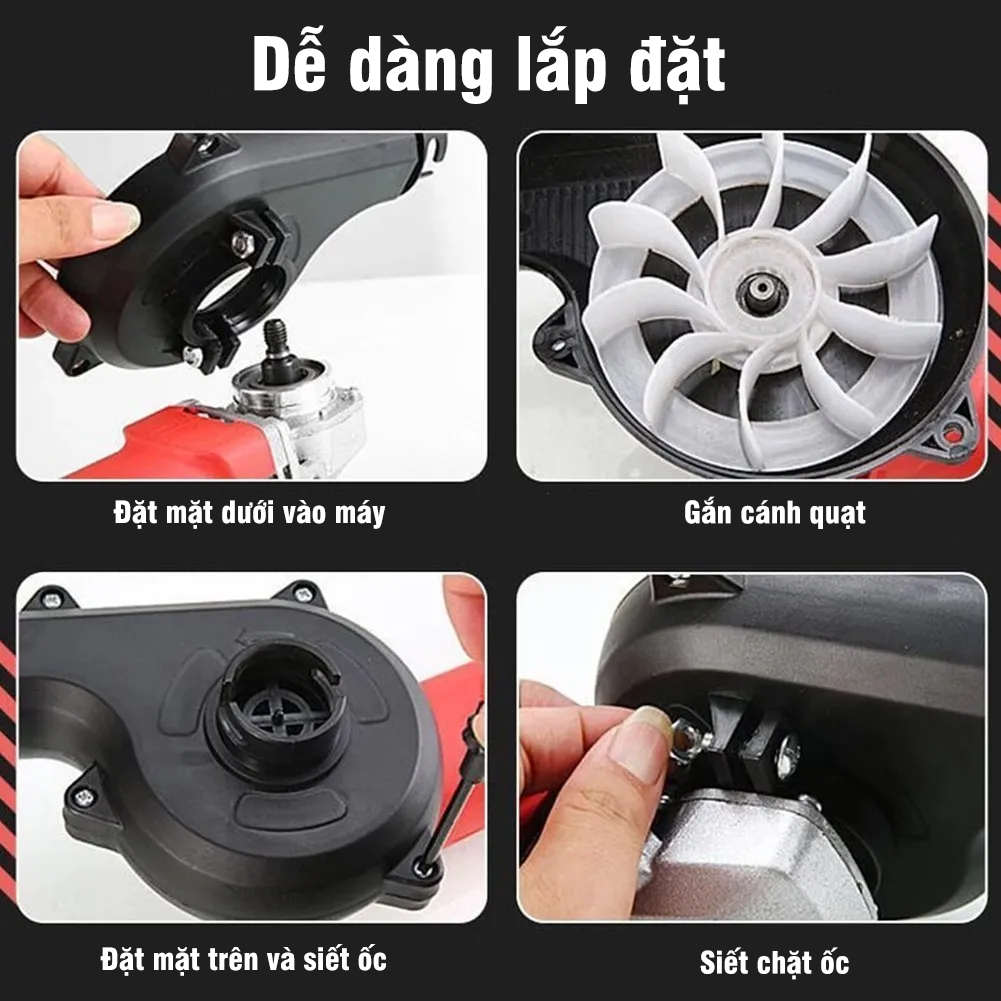 Dễ dàng lắp đặt

Đặt mặt dưới vào máy

Gắn cánh quạt

Đặt mặt trên và siết ốc

Siết chặt ốc