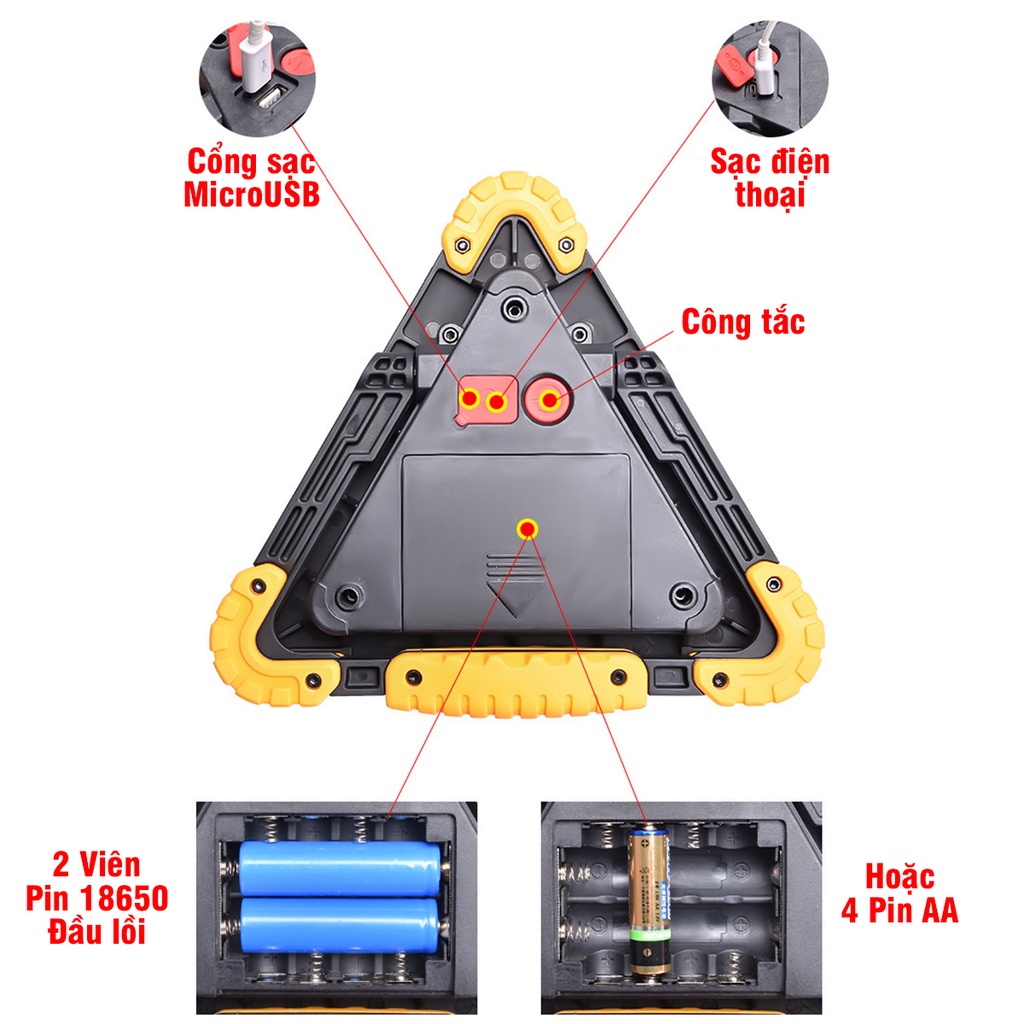 Cổng sạc MicroUSB

Sạc điện thoại

Công tắc

2 Viên Pin 18650 Đầu lồi

Hoặc 4 Pin AA