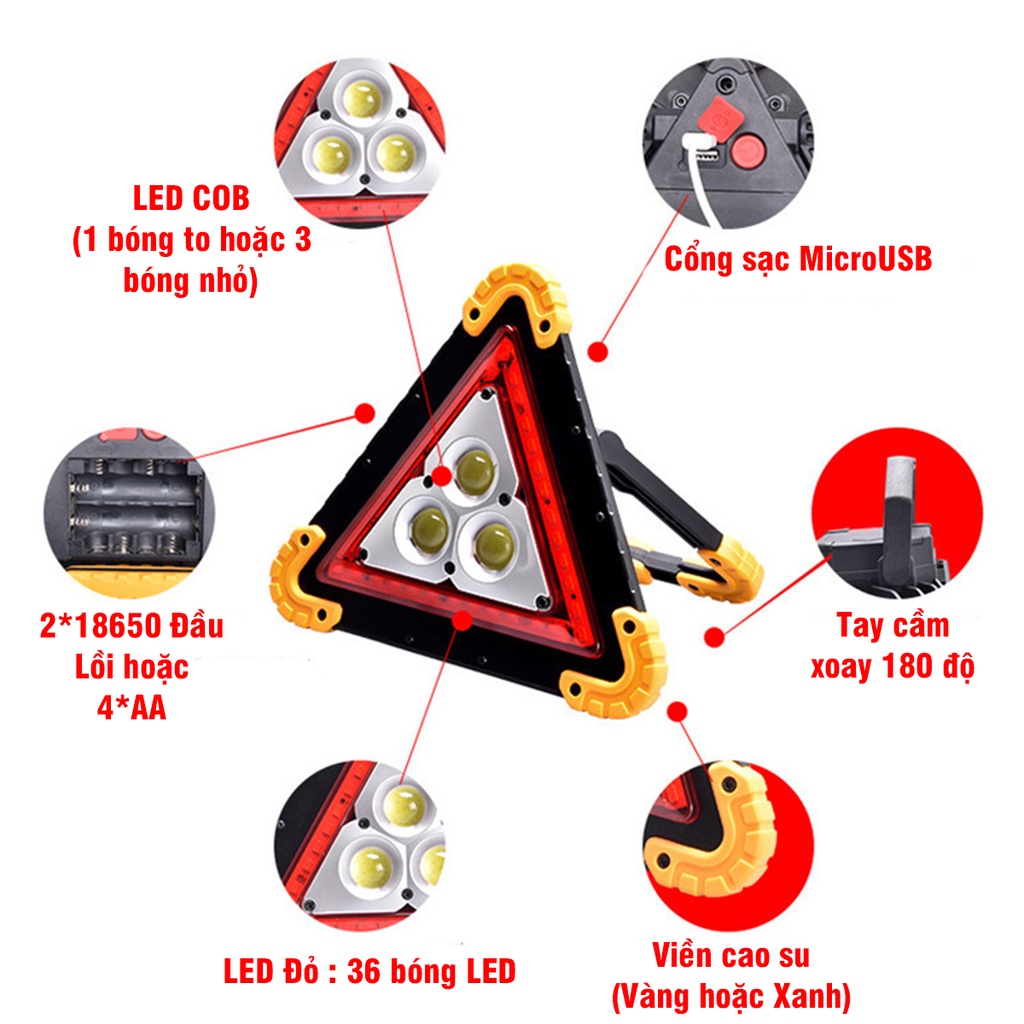 LED COB
(1 bóng to hoặc 3 bóng nhỏ)

Cổng sạc MicroUSB

2*18650 Đầu Lồi hoặc 4*AA

Tay cầm xoay 180 độ

LED Đỏ : 36 bóng LED

Viền cao su
(Vàng hoặc Xanh)