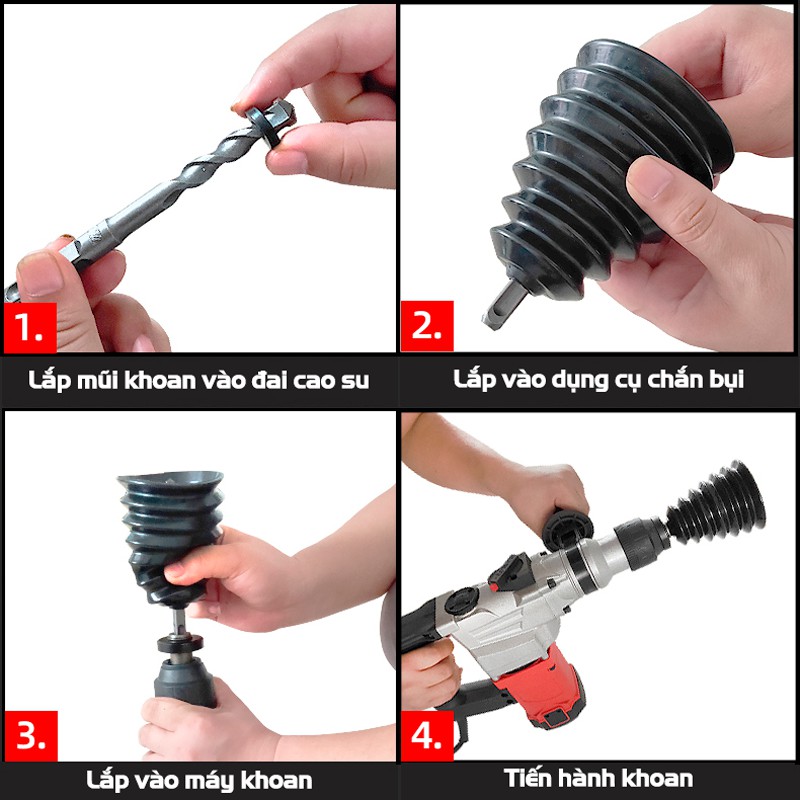 1.

Lắp mũi khoan vào đai cao su

2.

Lắp vào dụng cụ chắn bụi

3.

Lắp vào máy khoan

4.

Tiến hành khoan