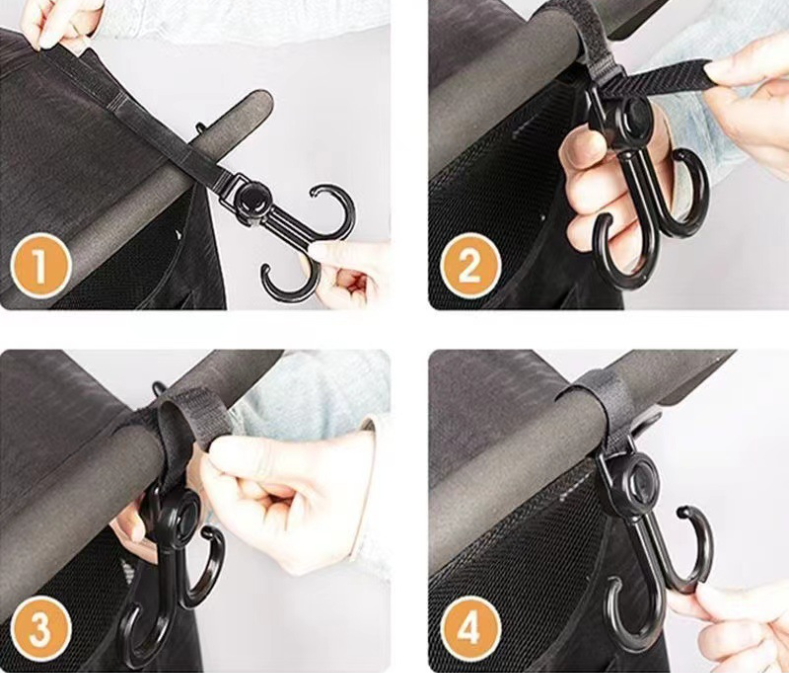 1

2

3

4