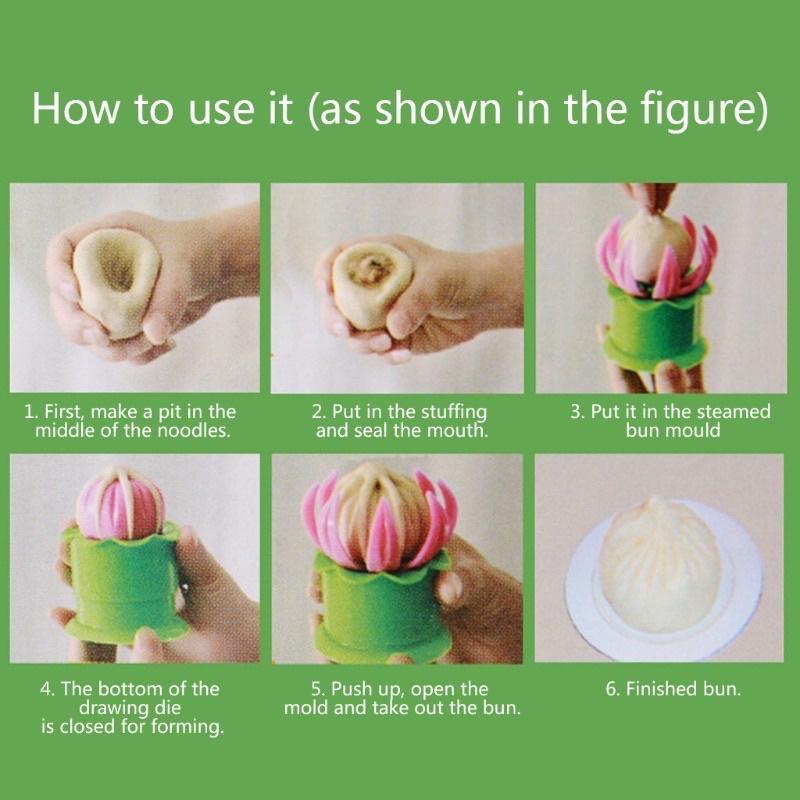 How to use it (as shown in the figure)

1. First, make a pit in the middle of the noodles.

2. Put in the stuffing and seal the mouth.

3. Put it in the steamed bun mould

4. The bottom of the drawing die is closed for forming.

5. Push up, open the mold and take out the bun.

6. Finished bun.