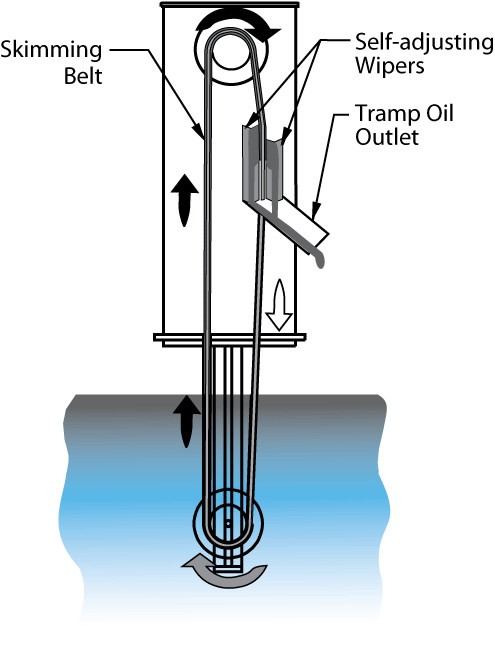 Skimming Belt

Self-adjusting Wipers

Tramp Oil Outlet