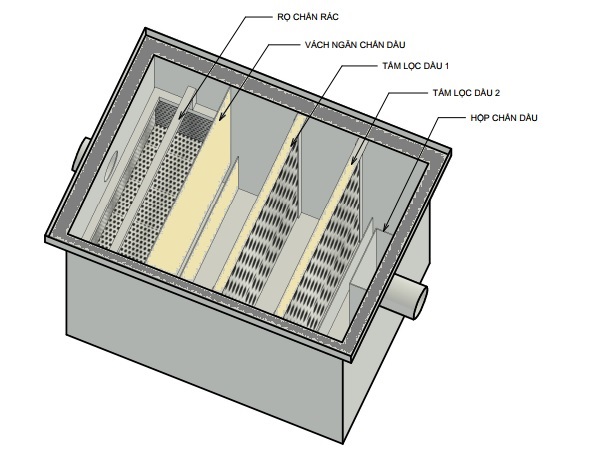 RỌ CHẮN RÁC

VÁCH NGĂN CHẮN DẦU

TẤM LỌC DẦU 1

TẤM LỌC DẦU 2

HỘP CHẮN DẦU