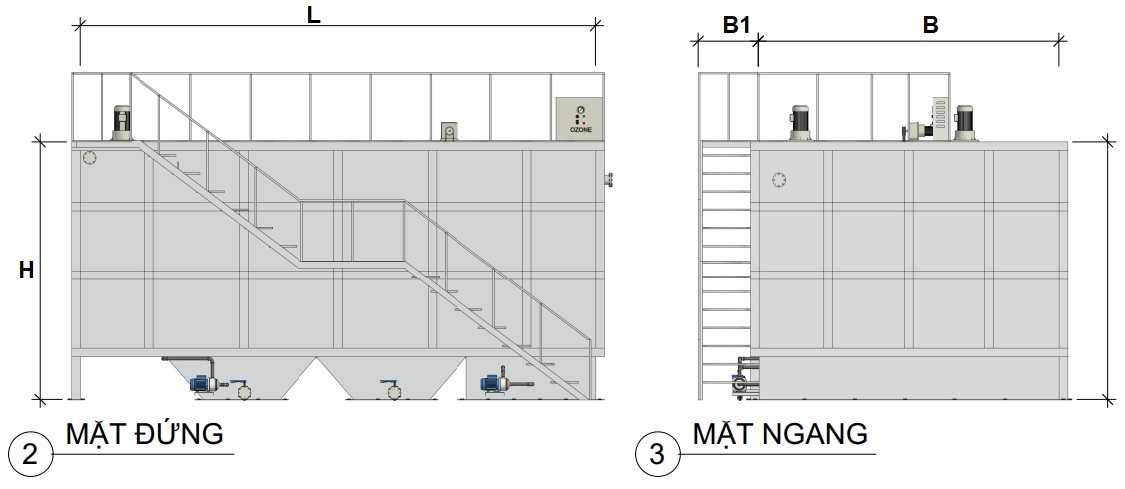 L

B1

B

OZONE

H

2

MẶT ĐỨNG

3

MẶT NGANG