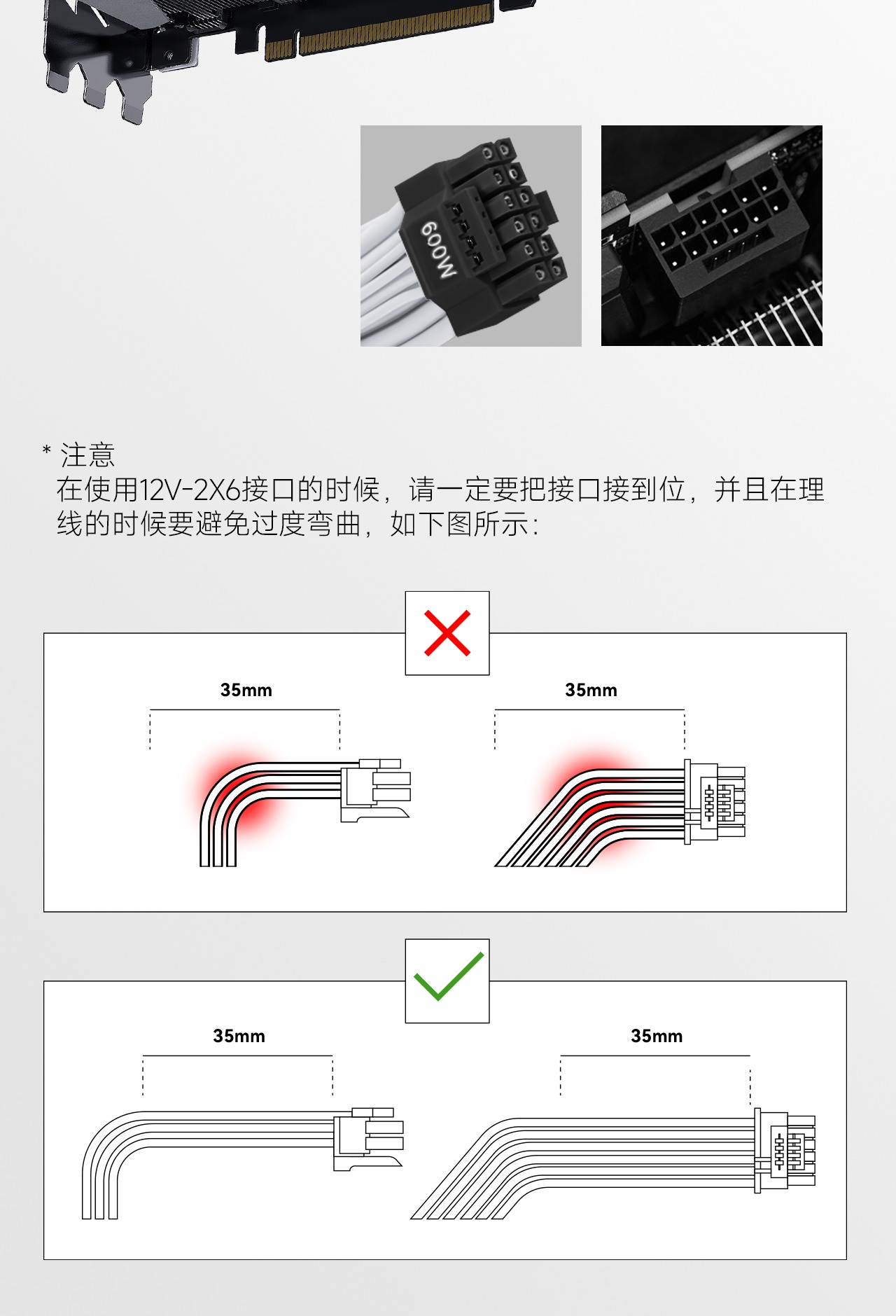 600W

* 注意
在使用12V-2X6接口的时候，请一定要把接口接到位，并且在理线的时候要避免过度弯曲，如下图所示：

35mm

35mm

35mm

35mm