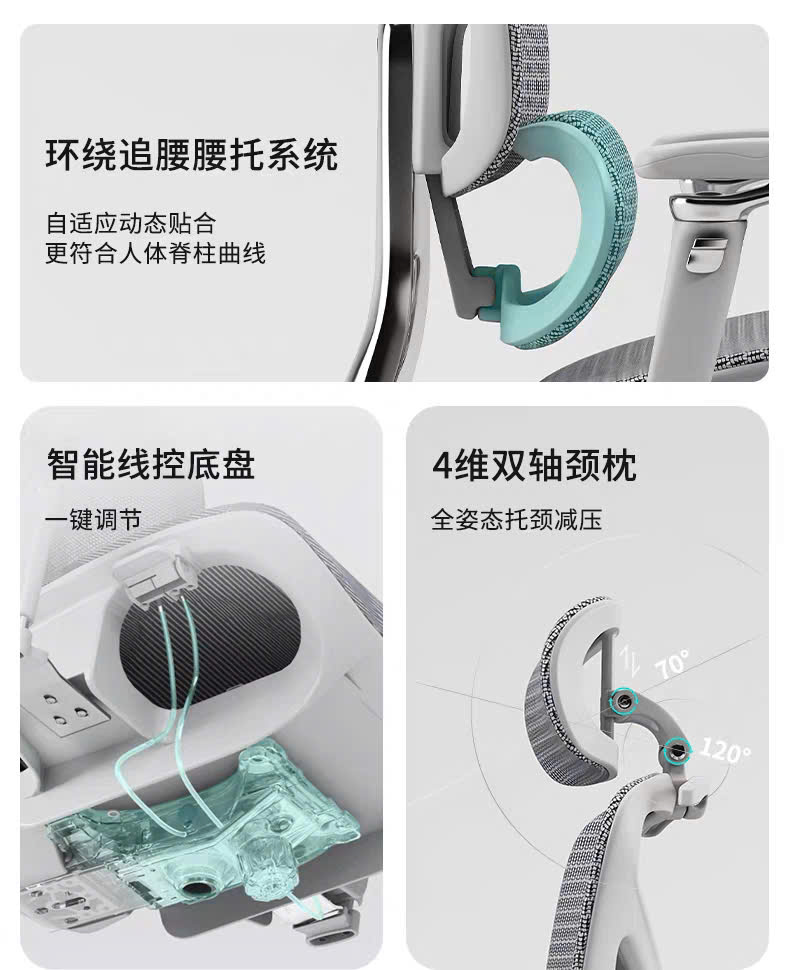 环绕追腰腰托系统

自适应动态贴合
更符合人体脊柱曲线

智能线控底盘

一键调节

4维双轴颈枕

全姿态托颈减压

70°

120°